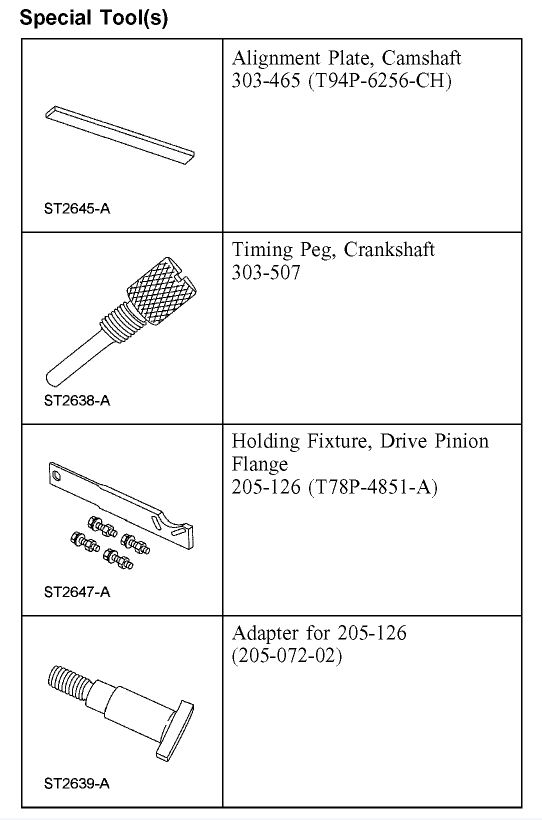 Special Tool(s)

| | |
|---|---|
| ST2645-A | Alignment Plate, Camshaft 303-465 (T94P-6256-CH) |
| ST2638-A | Timing Peg, Crankshaft 303-507 |
| ST2647-A | Holding Fixture, Drive Pinion Flange 205-126 (T78P-4851-A) |
| ST2639-A | Adapter for 205-126 (205-072-02) |