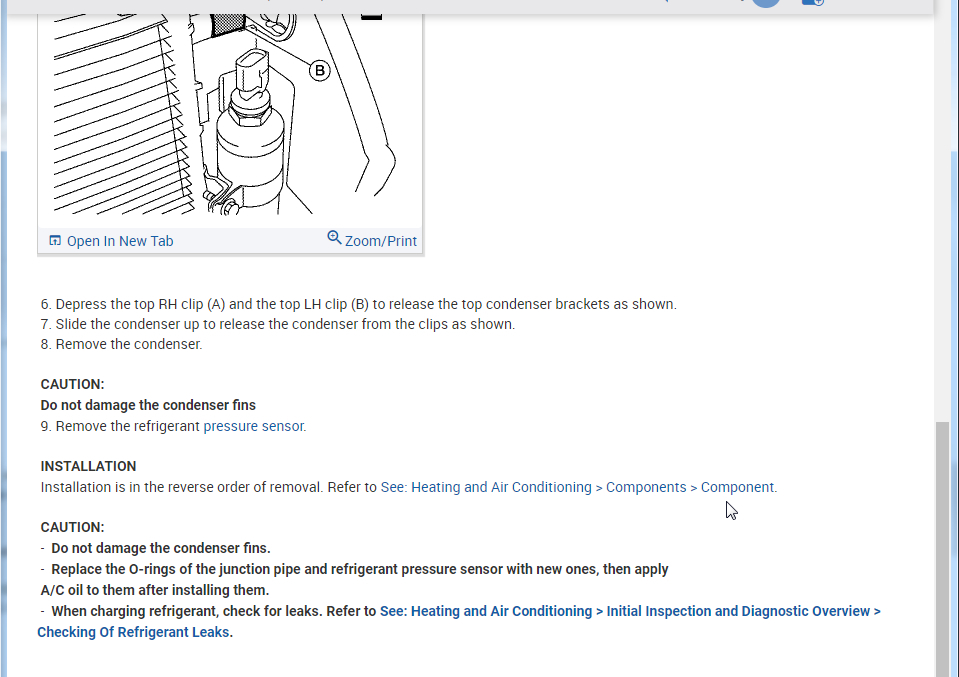 B

Open In New Tab

Zoom/Print

6. Depress the top RH clip (A) and the top LH clip (B) to release the top condenser brackets as shown.
7. Slide the condenser up to release the condenser from the clips as shown.
8. Remove the condenser.

CAUTION:
Do not damage the condenser fins
9. Remove the refrigerant pressure sensor.

INSTALLATION
Installation is in the reverse order of removal. Refer to See: Heating and Air Conditioning > Components > Component.

CAUTION:
- Do not damage the condenser fins.
- Replace the O-rings of the junction pipe and refrigerant pressure sensor with new ones, then apply A/C oil to them after installing them.
- When charging refrigerant, check for leaks. Refer to See: Heating and Air Conditioning > Initial Inspection and Diagnostic Overview > Checking Of Refrigerant Leaks.