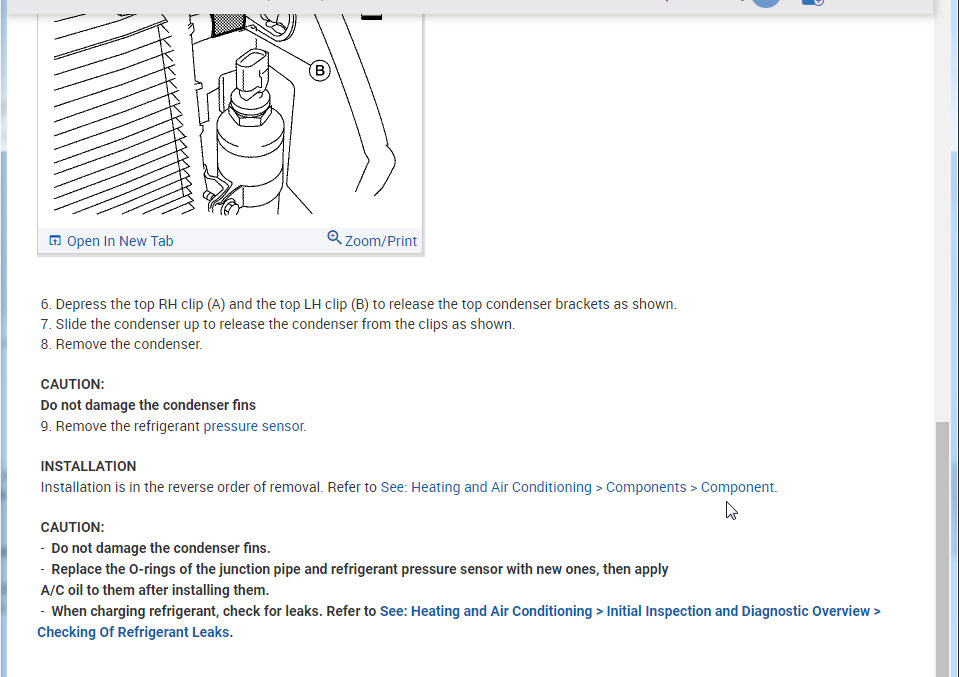 B

Open In New Tab
Zoom/Print

6. Depress the top RH clip (A) and the top LH clip (B) to release the top condenser brackets as shown.
7. Slide the condenser up to release the condenser from the clips as shown.
8. Remove the condenser.

CAUTION:
Do not damage the condenser fins
9. Remove the refrigerant pressure sensor.

INSTALLATION
Installation is in the reverse order of removal. Refer to See: Heating and Air Conditioning > Components > Component.

CAUTION:
- Do not damage the condenser fins.
- Replace the O-rings of the junction pipe and refrigerant pressure sensor with new ones, then apply A/C oil to them after installing them.
- When charging refrigerant, check for leaks. Refer to See: Heating and Air Conditioning > Initial Inspection and Diagnostic Overview > Checking Of Refrigerant Leaks.