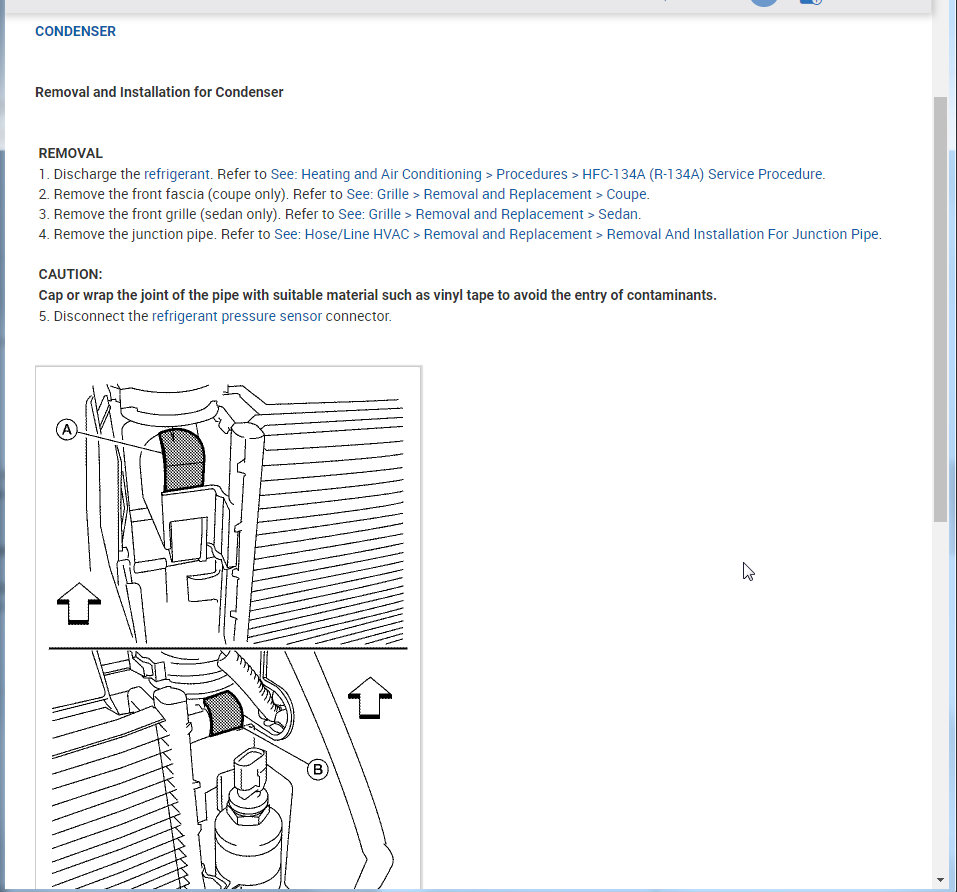 CONDENSER

Removal and Installation for Condenser

REMOVAL
1. Discharge the refrigerant. Refer to See: Heating and Air Conditioning > Procedures > HFC-134A (R-134A) Service Procedure.
2. Remove the front fascia (coupe only). Refer to See: Grille > Removal and Replacement > Coupe.
3. Remove the front grille (sedan only). Refer to See: Grille > Removal and Replacement > Sedan.
4. Remove the junction pipe. Refer to See: Hose/Line HVAC > Removal and Replacement > Removal And Installation For Junction Pipe.

CAUTION:
Cap or wrap the joint of the pipe with suitable material such as vinyl tape to avoid the entry of contaminants.
5. Disconnect the refrigerant pressure sensor connector.

A

B