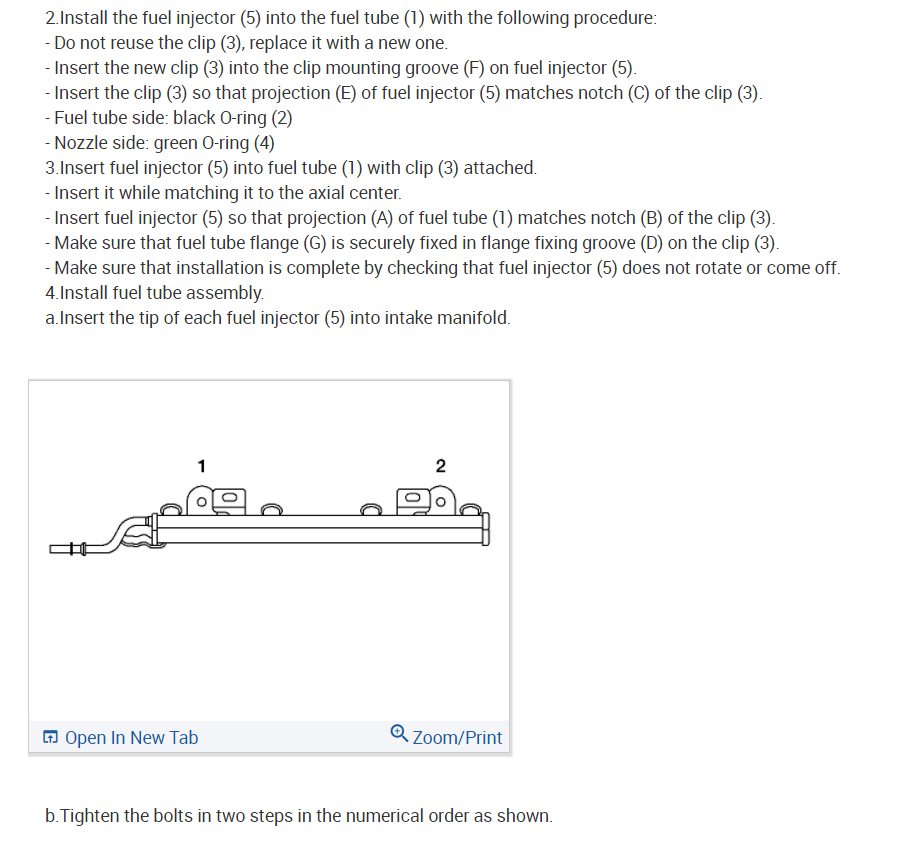 2.Install the fuel injector (5) into the fuel tube (1) with the following procedure:
- Do not reuse the clip (3), replace it with a new one.
- Insert the new clip (3) into the clip mounting groove (F) on fuel injector (5).
- Insert the clip (3) so that projection (E) of fuel injector (5) matches notch (C) of the clip (3).
- Fuel tube side: black O-ring (2)
- Nozzle side: green O-ring (4)
3.Insert fuel injector (5) into fuel tube (1) with clip (3) attached.
- Insert it while matching it to the axial center.
- Insert fuel injector (5) so that projection (A) of fuel tube (1) matches notch (B) of the clip (3).
- Make sure that fuel tube flange (G) is securely fixed in flange fixing groove (D) on the clip (3).
- Make sure that installation is complete by checking that fuel injector (5) does not rotate or come off.
4.Install fuel tube assembly.
a.Insert the tip of each fuel injector (5) into intake manifold.

1
2

Open In New Tab
Zoom/Print

b.Tighten the bolts in two steps in the numerical order as shown.