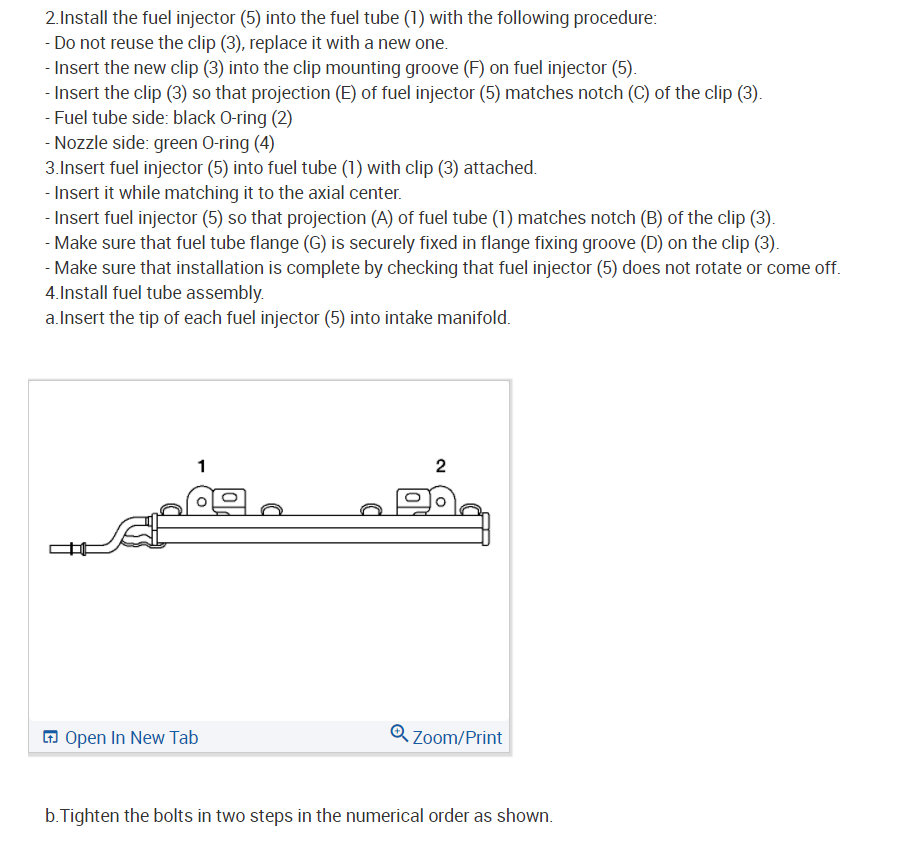 2.Install the fuel injector (5) into the fuel tube (1) with the following procedure:
- Do not reuse the clip (3), replace it with a new one.
- Insert the new clip (3) into the clip mounting groove (F) on fuel injector (5).
- Insert the clip (3) so that projection (E) of fuel injector (5) matches notch (C) of the clip (3).
- Fuel tube side: black O-ring (2)
- Nozzle side: green O-ring (4)
3.Insert fuel injector (5) into fuel tube (1) with clip (3) attached.
- Insert it while matching it to the axial center.
- Insert fuel injector (5) so that projection (A) of fuel tube (1) matches notch (B) of the clip (3).
- Make sure that fuel tube flange (G) is securely fixed in flange fixing groove (D) on the clip (3).
- Make sure that installation is complete by checking that fuel injector (5) does not rotate or come off.
4.Install fuel tube assembly.
a.Insert the tip of each fuel injector (5) into intake manifold.

1
2

Open In New Tab
Zoom/Print

b.Tighten the bolts in two steps in the numerical order as shown.