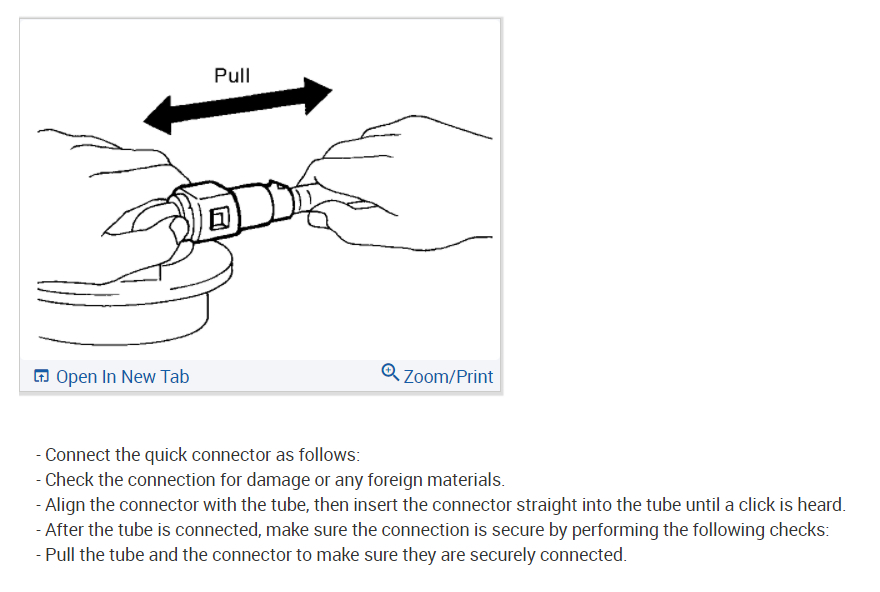 Pull

Open In New Tab

Zoom/Print

- Connect the quick connector as follows:
- Check the connection for damage or any foreign materials.
- Align the connector with the tube, then insert the connector straight into the tube until a click is heard.
- After the tube is connected, make sure the connection is secure by performing the following checks:
- Pull the tube and the connector to make sure they are securely connected.