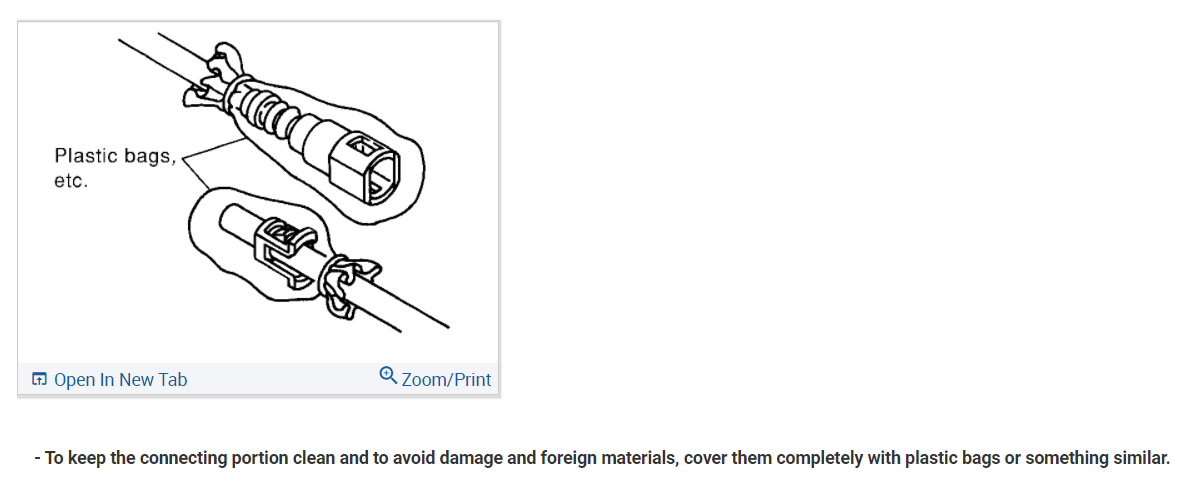 Plastic bags, etc.

Open In New Tab

Zoom/Print

- To keep the connecting portion clean and to avoid damage and foreign materials, cover them completely with plastic bags or something similar.