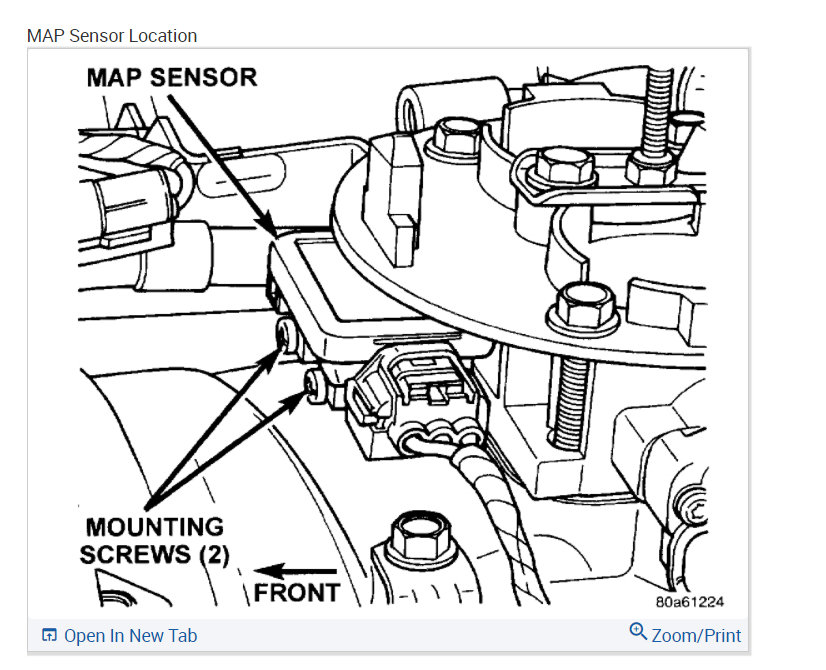 MAP Sensor Location

MAP SENSOR

MOUNTING SCREWS (2)

FRONT

80a61224

Open In New Tab

Zoom/Print