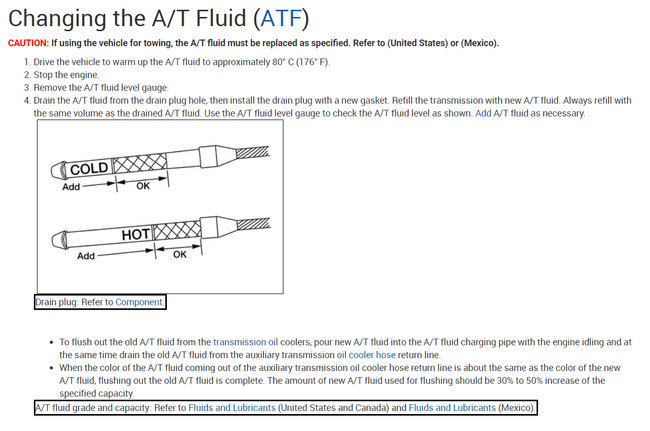 Changing the A/T Fluid (ATF)

CAUTION: If using the vehicle for towing, the A/T fluid must be replaced as specified. Refer to (United States) or (Mexico).

1. Drive the vehicle to warm up the A/T fluid to approximately 80° C (176° F).
2. Stop the engine.
3. Remove the A/T fluid level gauge.
4. Drain the A/T fluid from the drain plug hole, then install the drain plug with a new gasket. Refill the transmission with new A/T fluid. Always refill with the same volume as the drained A/T fluid. Use the A/T fluid level gauge to check the A/T fluid level as shown. Add A/T fluid as necessary.

COLD
Add
OK

HOT
Add
OK

Drain plug: Refer to Component.

• To flush out the old A/T fluid from the transmission oil coolers, pour new A/T fluid into the A/T fluid charging pipe with the engine idling and at the same time drain the old A/T fluid from the auxiliary transmission oil cooler hose return line.
• When the color of the A/T fluid coming out of the auxiliary transmission oil cooler hose return line is about the same as the color of the new A/T fluid, flushing out the old A/T fluid is complete. The amount of new A/T fluid used for flushing should be 30% to 50% increase of the specified capacity.

A/T fluid grade and capacity: Refer to Fluids and Lubricants (United States and Canada) and Fluids and Lubricants (Mexico).