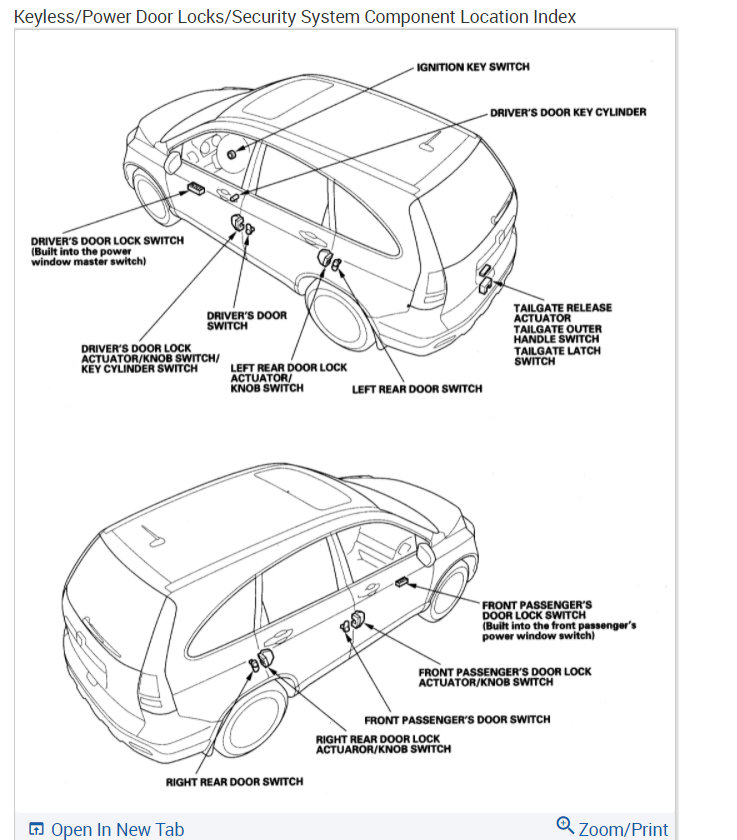 Keyless/Power Door Locks/Security System Component Location Index

IGNITION KEY SWITCH

DRIVER'S DOOR KEY CYLINDER

DRIVER'S DOOR LOCK SWITCH (Built into the power window master switch)

DRIVER'S DOOR SWITCH

DRIVER'S DOOR LOCK ACTUATOR/KNOB SWITCH/ KEY CYLINDER SWITCH

LEFT REAR DOOR LOCK ACTUATOR/ KNOB SWITCH

LEFT REAR DOOR SWITCH

TAILGATE RELEASE ACTUATOR
TAILGATE OUTER HANDLE SWITCH
TAILGATE LATCH SWITCH

FRONT PASSENGER'S DOOR LOCK SWITCH (Built into the front passenger's power window switch)

FRONT PASSENGER'S DOOR LOCK ACTUATOR/KNOB SWITCH

FRONT PASSENGER'S DOOR SWITCH

RIGHT REAR DOOR LOCK ACTUAROR/KNOB SWITCH

RIGHT REAR DOOR SWITCH

Open In New Tab

Zoom/Print