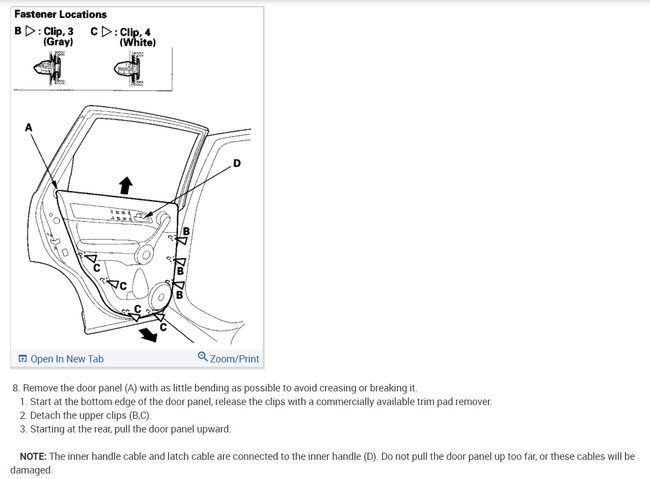 Fastener Locations

B ▷ : Clip, 3 (Gray)

C ▷ : Clip, 4 (White)

A

D

B

B

B

B

C

C

C

C

Open In New Tab

Zoom/Print

8. Remove the door panel (A) with as little bending as possible to avoid creasing or breaking it.
1. Start at the bottom edge of the door panel, release the clips with a commercially available trim pad remover.
2. Detach the upper clips (B,C).
3. Starting at the rear, pull the door panel upward.

NOTE: The inner handle cable and latch cable are connected to the inner handle (D). Do not pull the door panel up too far, or these cables will be damaged.