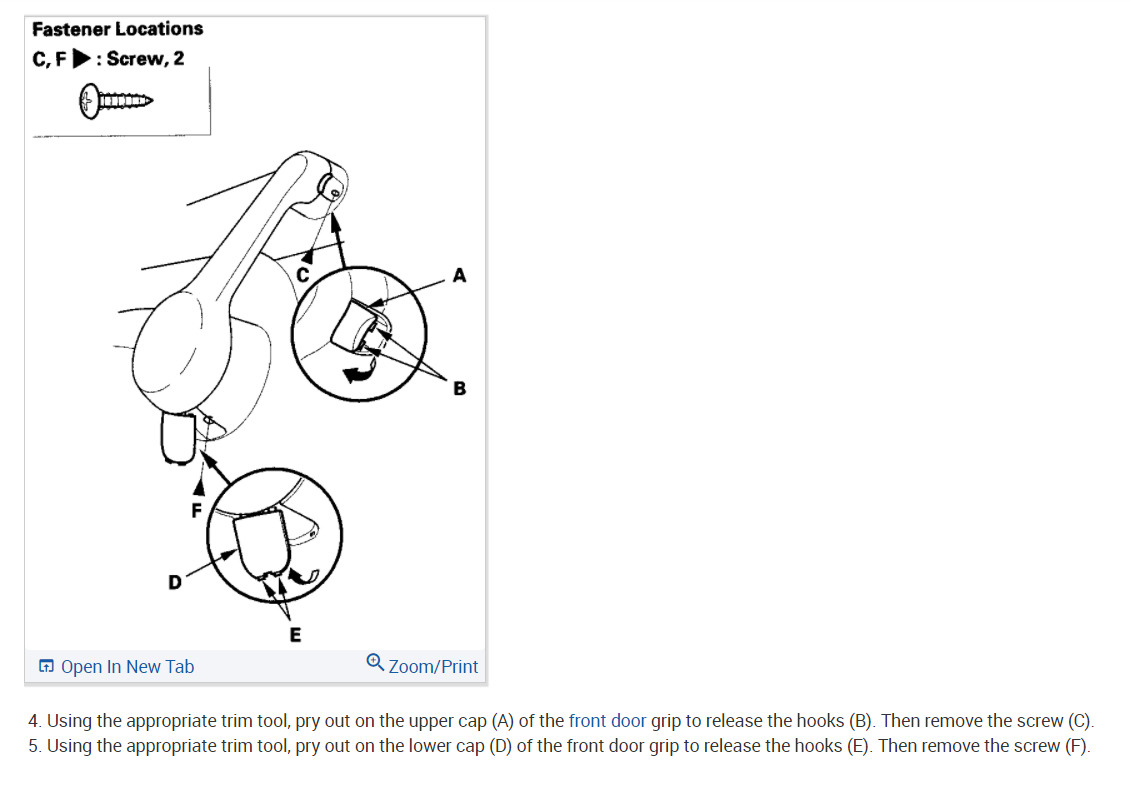 Fastener Locations
C, F ▶ : Screw, 2

C
A
B
F
D
E

Open In New Tab
Zoom/Print

4. Using the appropriate trim tool, pry out on the upper cap (A) of the front door grip to release the hooks (B). Then remove the screw (C).
5. Using the appropriate trim tool, pry out on the lower cap (D) of the front door grip to release the hooks (E). Then remove the screw (F).