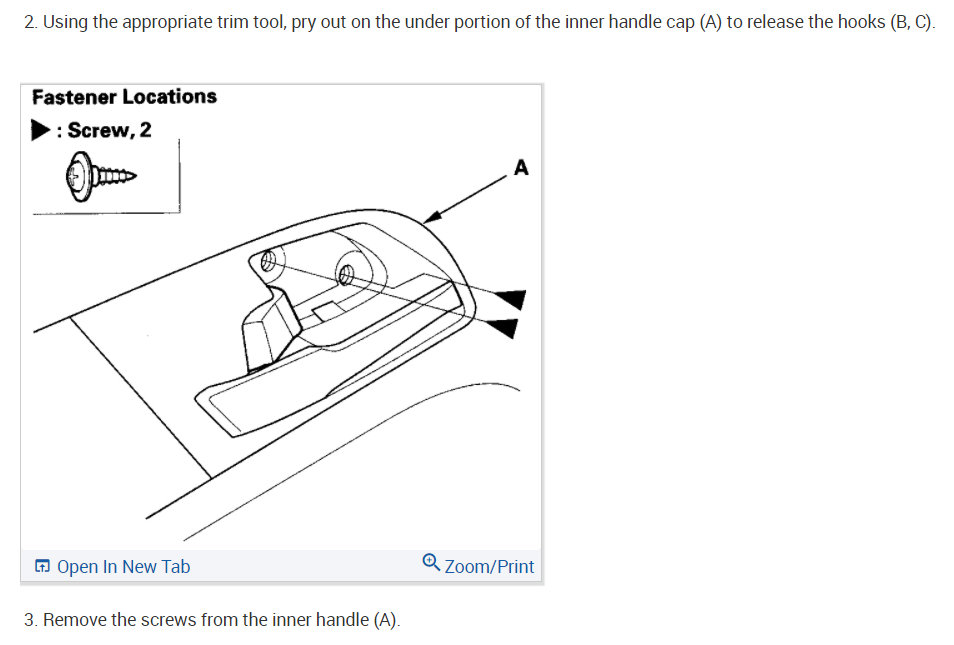 2. Using the appropriate trim tool, pry out on the under portion of the inner handle cap (A) to release the hooks (B, C).

Fastener Locations
▶ : Screw, 2

A

Open In New Tab
Zoom/Print

3. Remove the screws from the inner handle (A).