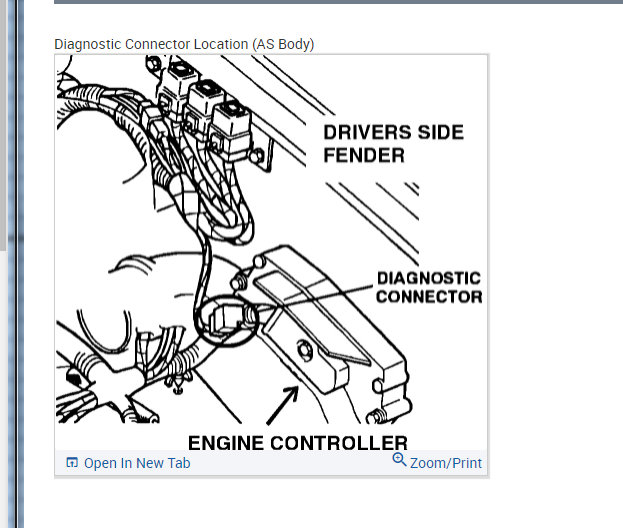 Diagnostic Connector Location (AS Body)

DRIVERS SIDE FENDER

DIAGNOSTIC CONNECTOR

ENGINE CONTROLLER

Open In New Tab

Zoom/Print