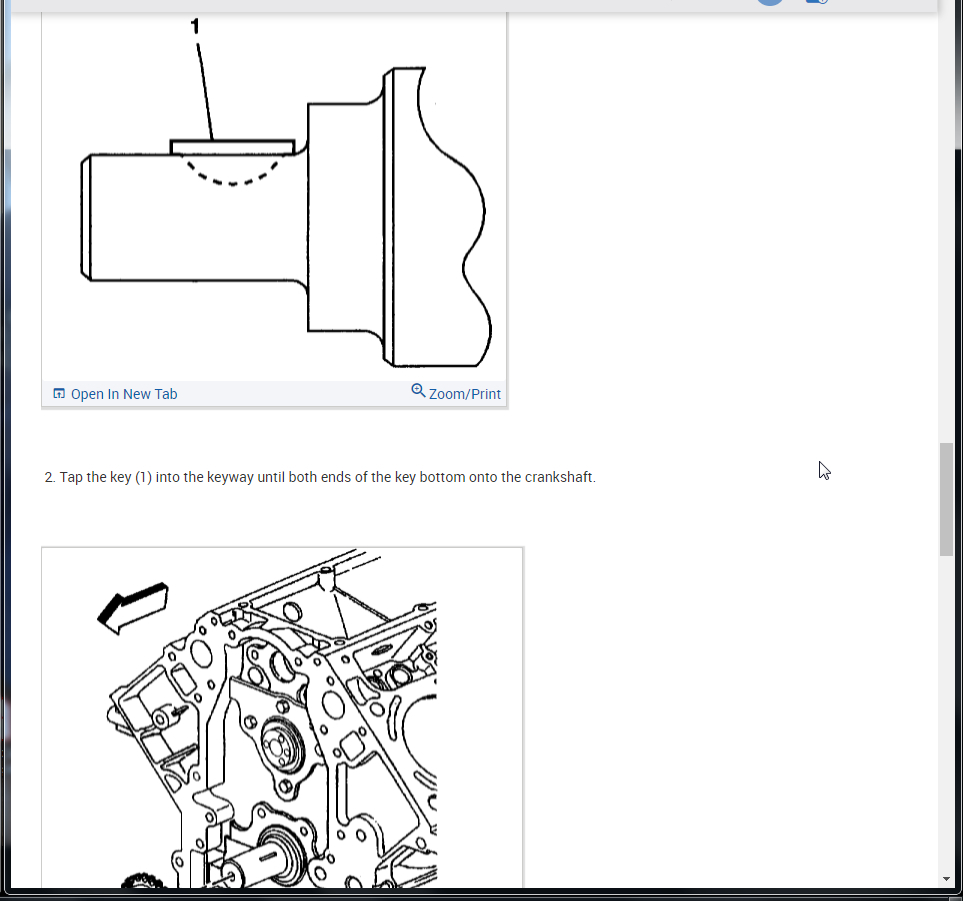 1

Open In New Tab

Zoom/Print

2. Tap the key (1) into the keyway until both ends of the key bottom onto the crankshaft.