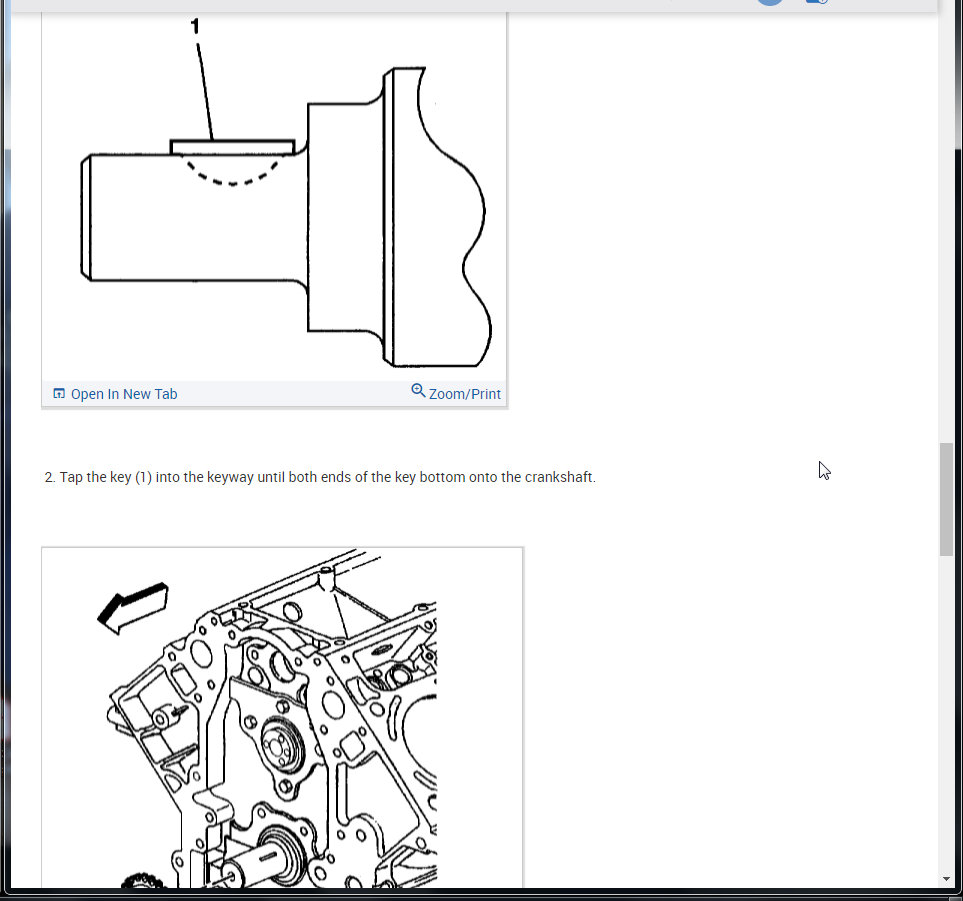 1

Open In New Tab

Zoom/Print

2. Tap the key (1) into the keyway until both ends of the key bottom onto the crankshaft.