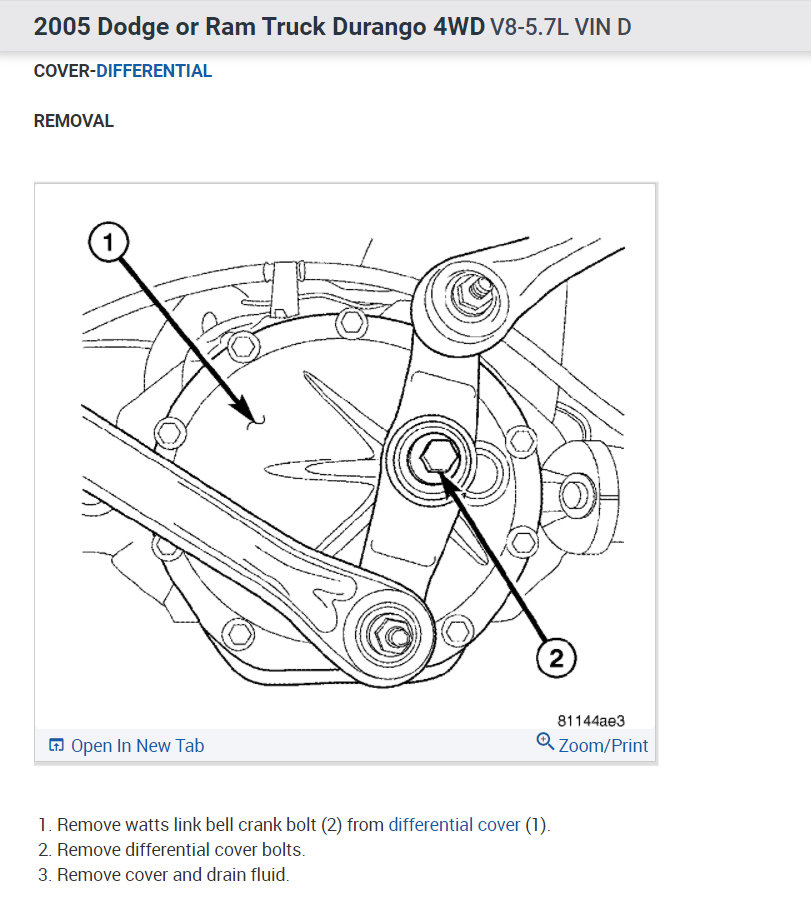 2005 Dodge or Ram Truck Durango 4WD V8-5.7L VIN D

COVER-DIFFERENTIAL

REMOVAL

1

2

81144ae3

Open In New Tab

Zoom/Print

1. Remove watts link bell crank bolt (2) from differential cover (1).
2. Remove differential cover bolts.
3. Remove cover and drain fluid.