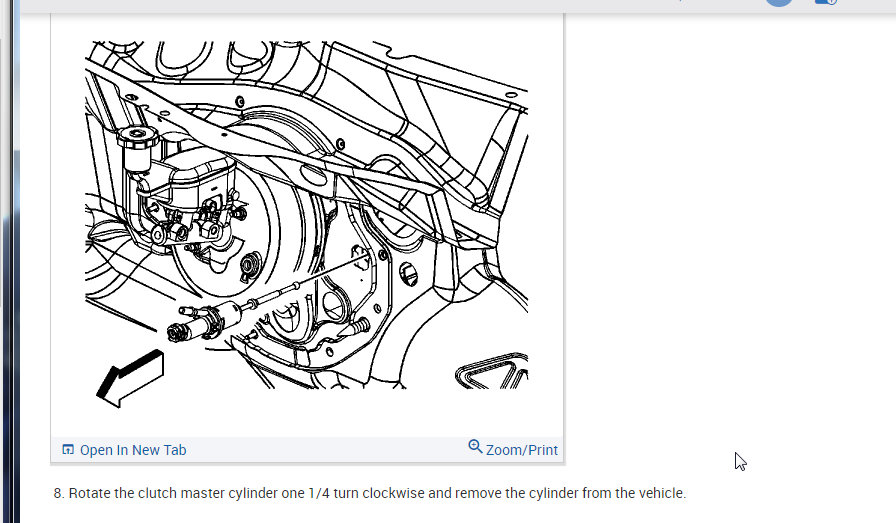 Open In New Tab

Zoom/Print

8. Rotate the clutch master cylinder one 1/4 turn clockwise and remove the cylinder from the vehicle.