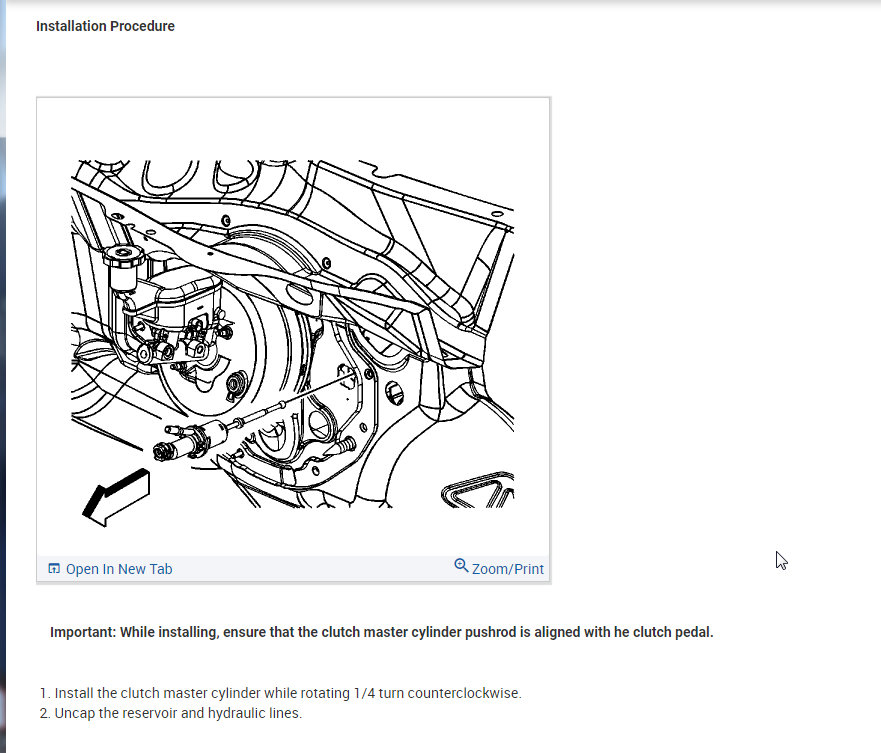 Installation Procedure

Open In New Tab

Zoom/Print

Important: While installing, ensure that the clutch master cylinder pushrod is aligned with he clutch pedal.

1. Install the clutch master cylinder while rotating 1/4 turn counterclockwise.
2. Uncap the reservoir and hydraulic lines.