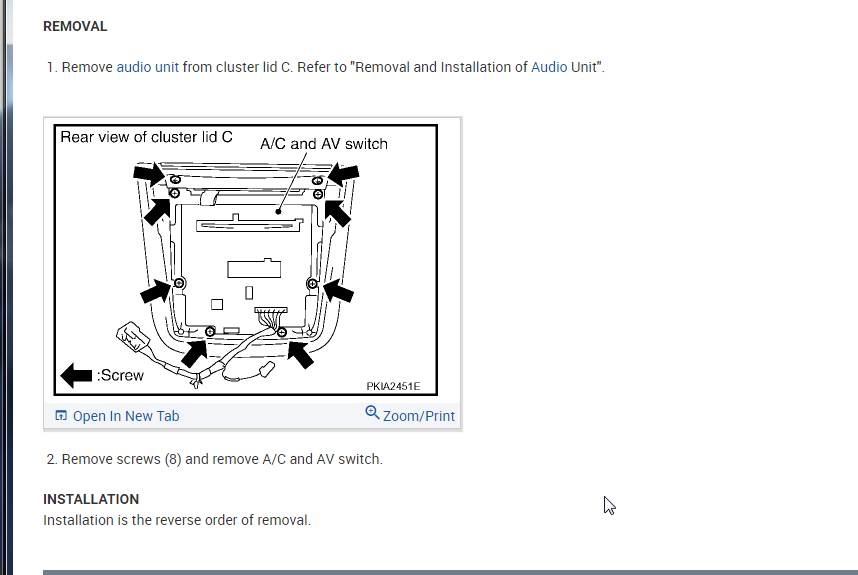 REMOVAL

1. Remove audio unit from cluster lid C. Refer to "Removal and Installation of Audio Unit".

Rear view of cluster lid C
A/C and AV switch
:Screw
PKIA2451E

Open In New Tab
Zoom/Print

2. Remove screws (8) and remove A/C and AV switch.

INSTALLATION
Installation is the reverse order of removal.