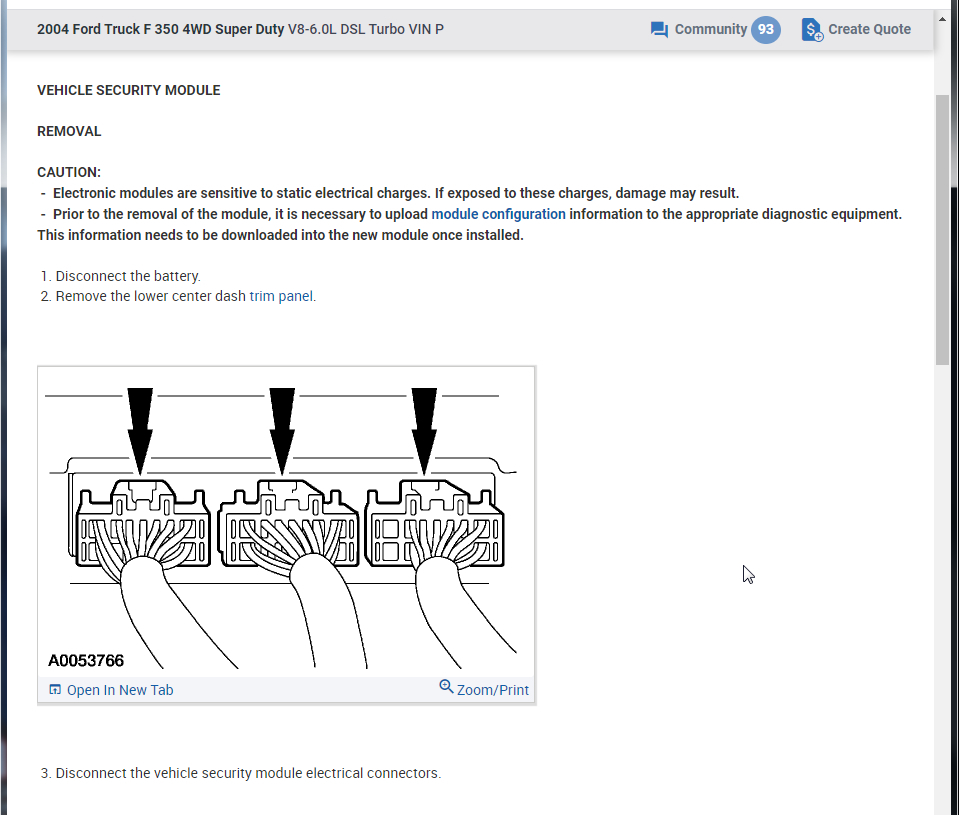 2004 Ford Truck F 350 4WD Super Duty V8-6.0L DSL Turbo VIN P

Community 93

Create Quote

VEHICLE SECURITY MODULE

REMOVAL

CAUTION:
- Electronic modules are sensitive to static electrical charges. If exposed to these charges, damage may result.
- Prior to the removal of the module, it is necessary to upload module configuration information to the appropriate diagnostic equipment. This information needs to be downloaded into the new module once installed.

1. Disconnect the battery.
2. Remove the lower center dash trim panel.

A0053766

Open In New Tab

Zoom/Print

3. Disconnect the vehicle security module electrical connectors.