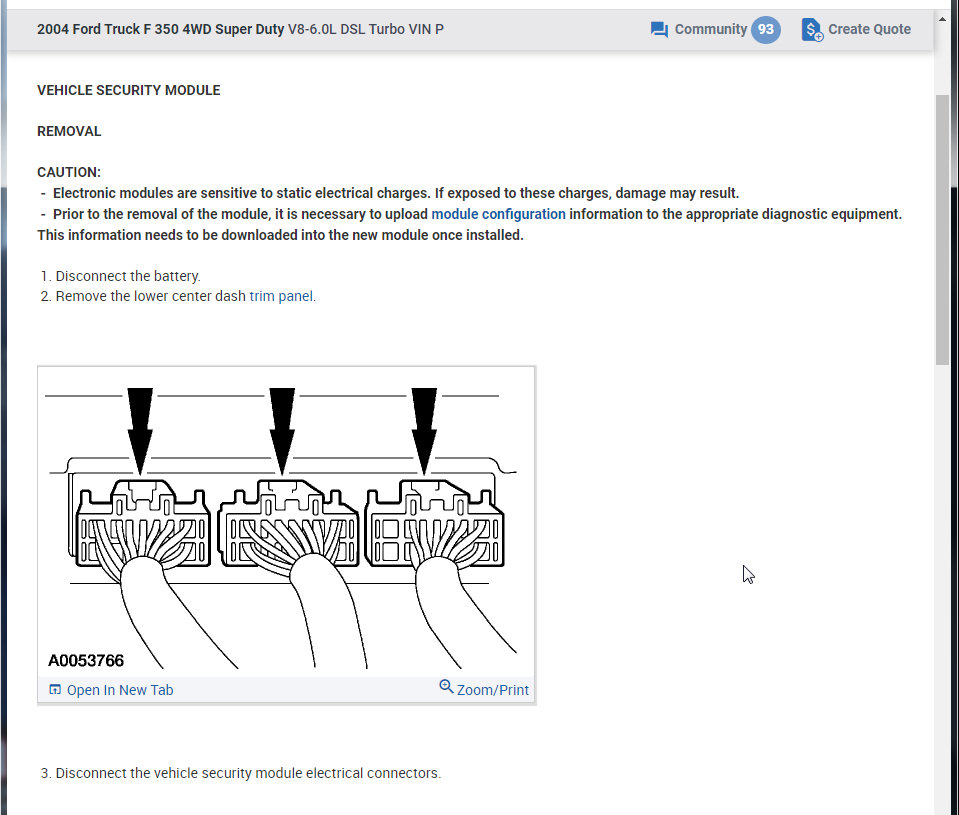 2004 Ford Truck F 350 4WD Super Duty V8-6.0L DSL Turbo VIN P

Community 93 Create Quote

VEHICLE SECURITY MODULE

REMOVAL

CAUTION:
- Electronic modules are sensitive to static electrical charges. If exposed to these charges, damage may result.
- Prior to the removal of the module, it is necessary to upload module configuration information to the appropriate diagnostic equipment. This information needs to be downloaded into the new module once installed.

1. Disconnect the battery.
2. Remove the lower center dash trim panel.

A0053766

Open In New Tab

Zoom/Print

3. Disconnect the vehicle security module electrical connectors.