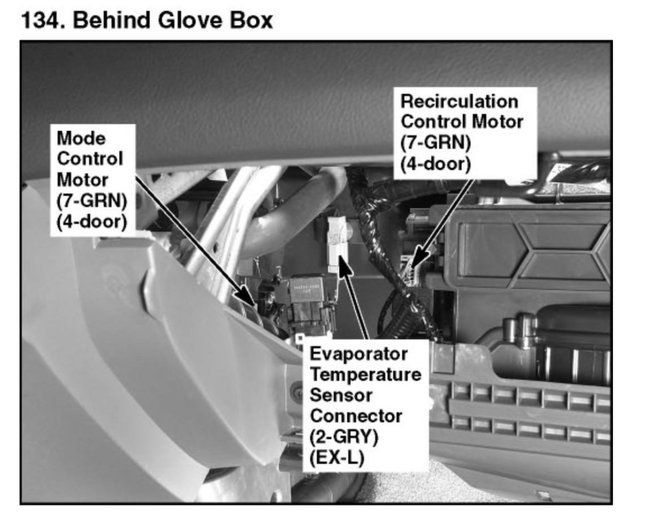 134. Behind Glove Box

Mode Control Motor (7-GRN) (4-door)

Recirculation Control Motor (7-GRN) (4-door)

Evaporator Temperature Sensor Connector (2-GRY) (EX-L)