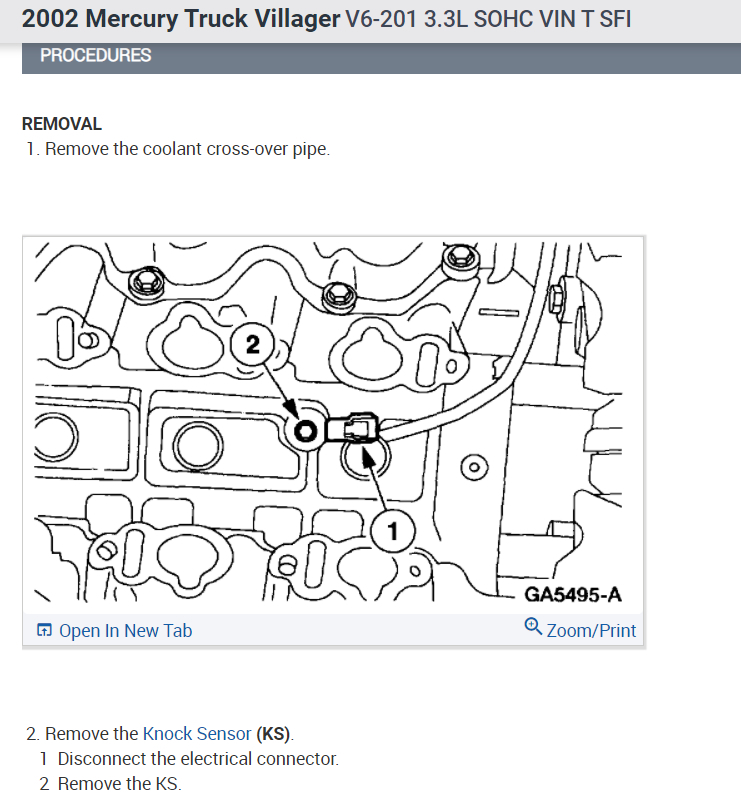 2002 Mercury Truck Villager V6-201 3.3L SOHC VIN T SFI

PROCEDURES

REMOVAL

1. Remove the coolant cross-over pipe.

2

1

GA5495-A

Open In New Tab

Zoom/Print

2. Remove the Knock Sensor (KS).

1 Disconnect the electrical connector.

2 Remove the KS.