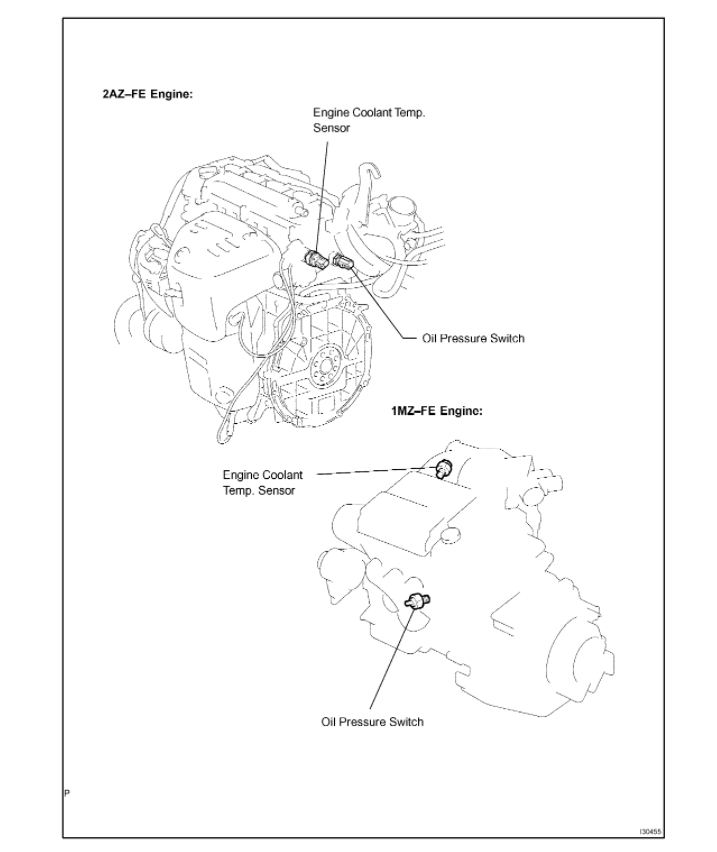 2AZ–FE Engine:

Engine Coolant Temp. Sensor

Oil Pressure Switch

1MZ–FE Engine:

Engine Coolant Temp. Sensor

Oil Pressure Switch

P

I30455