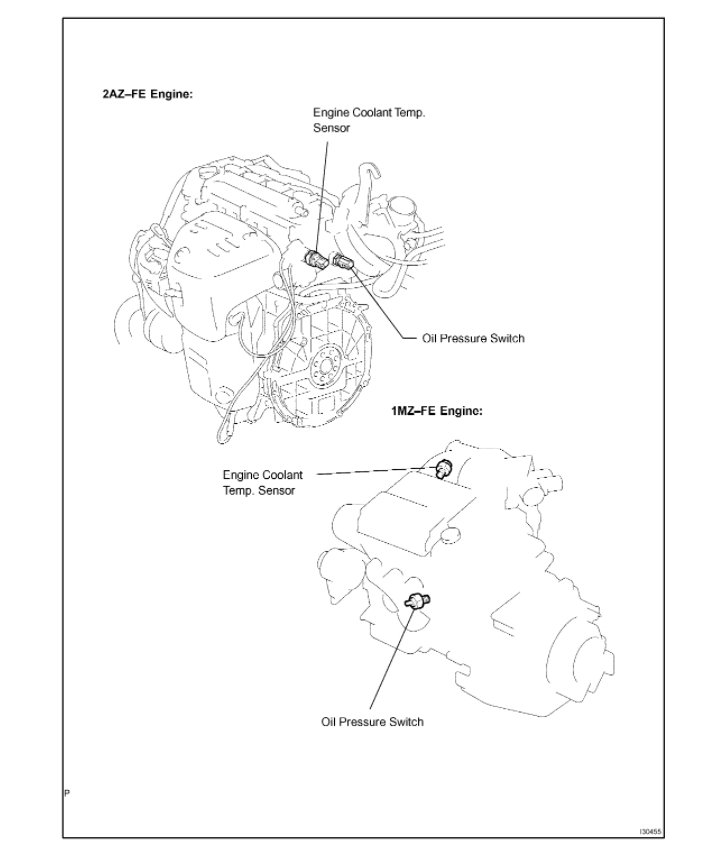 2AZ–FE Engine:

Engine Coolant Temp. Sensor

Oil Pressure Switch

1MZ–FE Engine:

Engine Coolant Temp. Sensor

Oil Pressure Switch

P

I30455