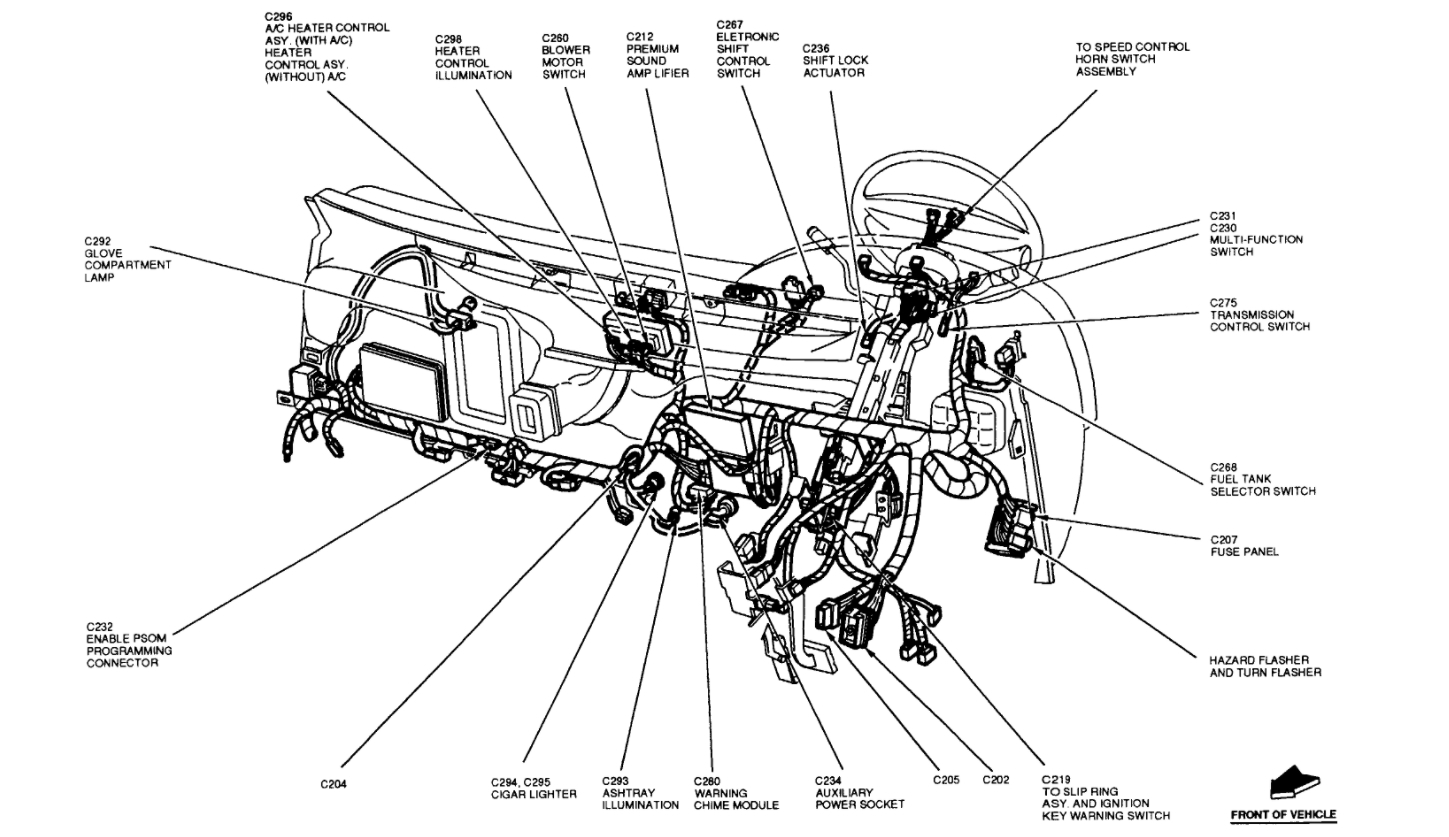 C296
A/C HEATER CONTROL ASY. (WITH A/C) HEATER CONTROL ASY. (WITHOUT) A/C

C298
HEATER CONTROL ILLUMINATION

C260
BLOWER MOTOR SWITCH

C212
PREMIUM SOUND AMP LIFIER

C267
ELETRONIC SHIFT CONTROL SWITCH

C236
SHIFT LOCK ACTUATOR

TO SPEED CONTROL HORN SWITCH ASSEMBLY

C292
GLOVE COMPARTMENT LAMP

C231
C230
MULTI-FUNCTION SWITCH

C275
TRANSMISSION CONTROL SWITCH

C268
FUEL TANK SELECTOR SWITCH

C207
FUSE PANEL

HAZARD FLASHER AND TURN FLASHER

C232
ENABLE PSOM PROGRAMMING CONNECTOR

C204

C294, C295
CIGAR LIGHTER

C293
ASHTRAY ILLUMINATION

C280
WARNING CHIME MODULE

C234
AUXILIARY POWER SOCKET

C205

C202

C219
TO SLIP RING ASY. AND IGNITION KEY WARNING SWITCH

FRONT OF VEHICLE