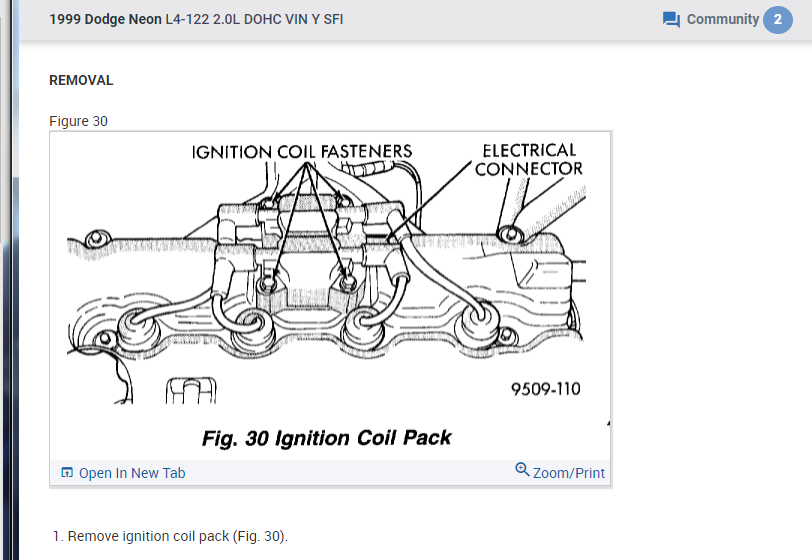 1999 Dodge Neon L4-122 2.0L DOHC VIN Y SFI

Community 2

REMOVAL

Figure 30

IGNITION COIL FASTENERS

ELECTRICAL CONNECTOR

9509-110

Fig. 30 Ignition Coil Pack

Open In New Tab

Zoom/Print

1. Remove ignition coil pack (Fig. 30).