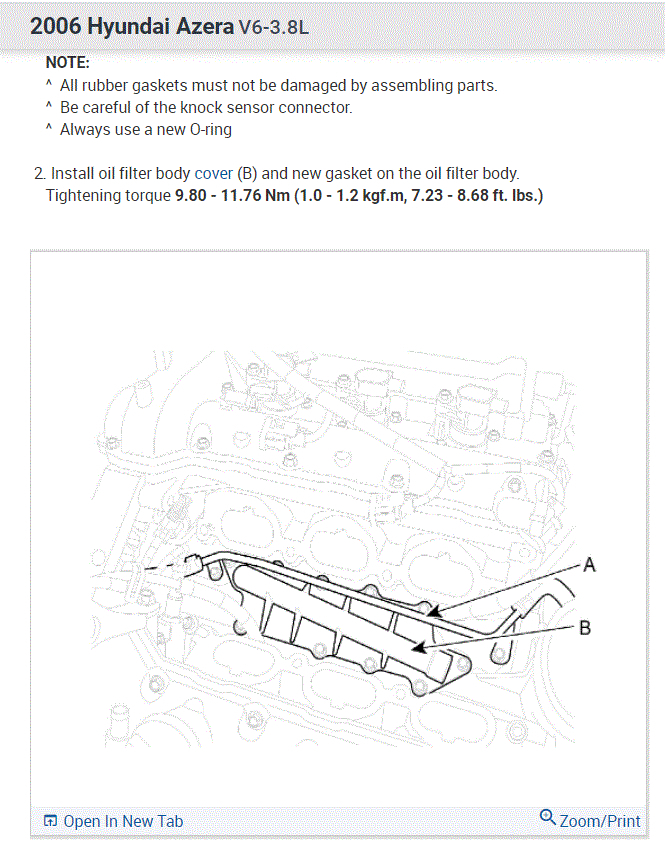 2006 Hyundai Azera V6-3.8L

NOTE:
^ All rubber gaskets must not be damaged by assembling parts.
^ Be careful of the knock sensor connector.
^ Always use a new O-ring

2. Install oil filter body cover (B) and new gasket on the oil filter body.
Tightening torque 9.80 - 11.76 Nm (1.0 - 1.2 kgf.m, 7.23 - 8.68 ft. lbs.)

A

B

Open In New Tab

Zoom/Print