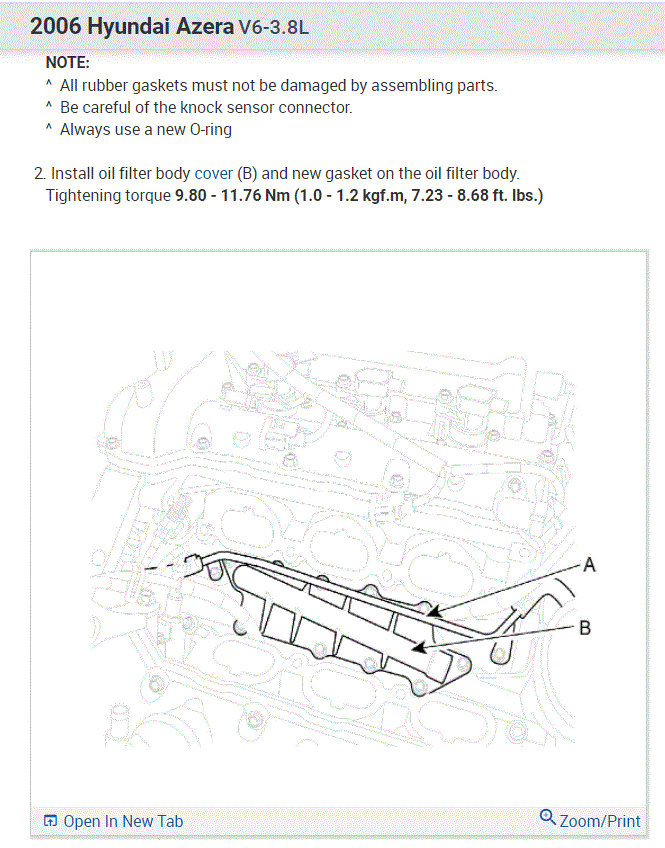 2006 Hyundai Azera V6-3.8L

NOTE:
^ All rubber gaskets must not be damaged by assembling parts.
^ Be careful of the knock sensor connector.
^ Always use a new O-ring

2. Install oil filter body cover (B) and new gasket on the oil filter body.
Tightening torque 9.80 - 11.76 Nm (1.0 - 1.2 kgf.m, 7.23 - 8.68 ft. lbs.)

A

B

Open In New Tab

Zoom/Print