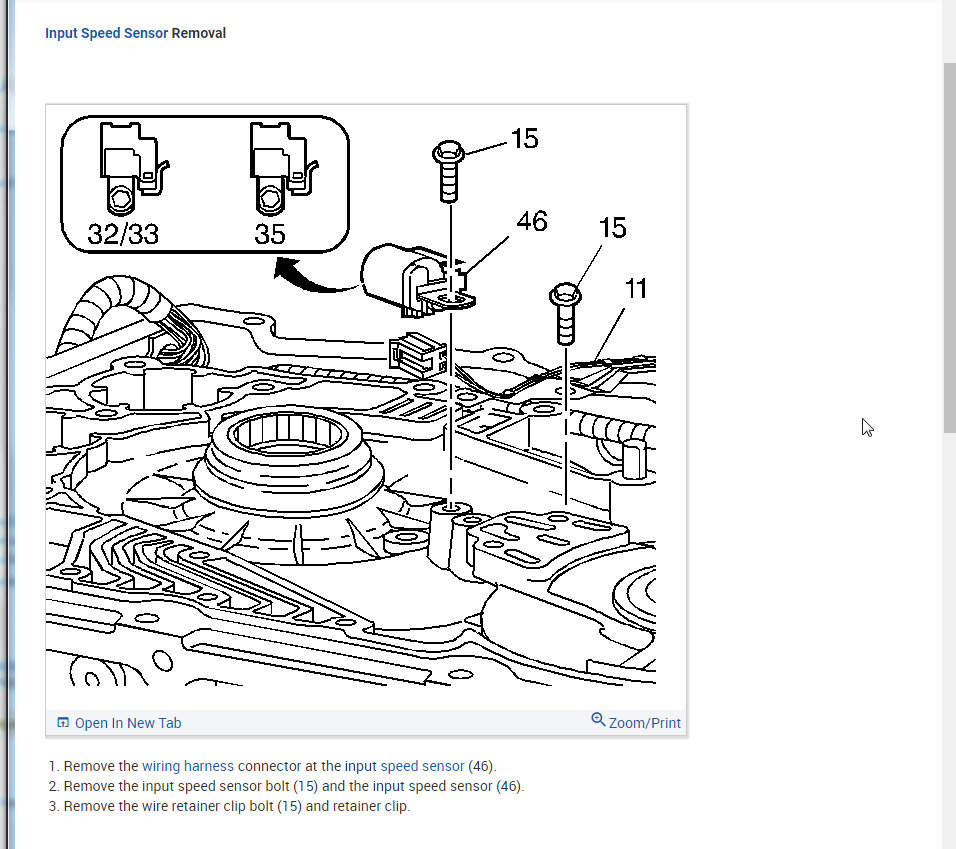 Input Speed Sensor Removal

32/33
35
15
46
15
11

Open In New Tab
Zoom/Print

1. Remove the wiring harness connector at the input speed sensor (46).
2. Remove the input speed sensor bolt (15) and the input speed sensor (46).
3. Remove the wire retainer clip bolt (15) and retainer clip.