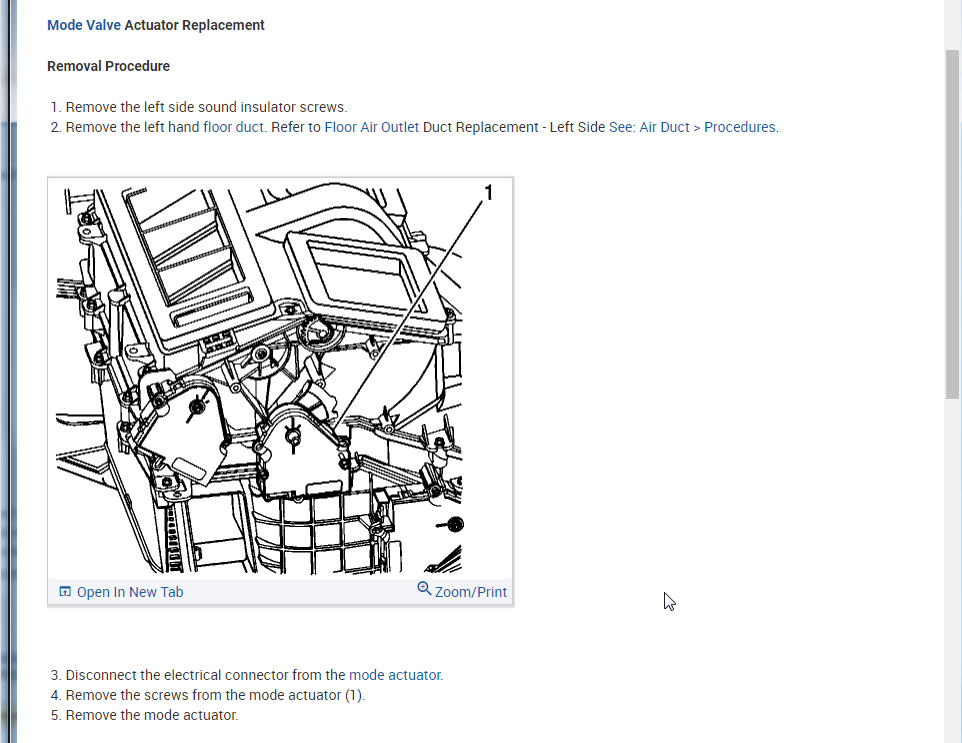 Mode Valve Actuator Replacement

Removal Procedure

1. Remove the left side sound insulator screws.
2. Remove the left hand floor duct. Refer to Floor Air Outlet Duct Replacement - Left Side See: Air Duct > Procedures.

1

Open In New Tab

Zoom/Print

3. Disconnect the electrical connector from the mode actuator.
4. Remove the screws from the mode actuator (1).
5. Remove the mode actuator.