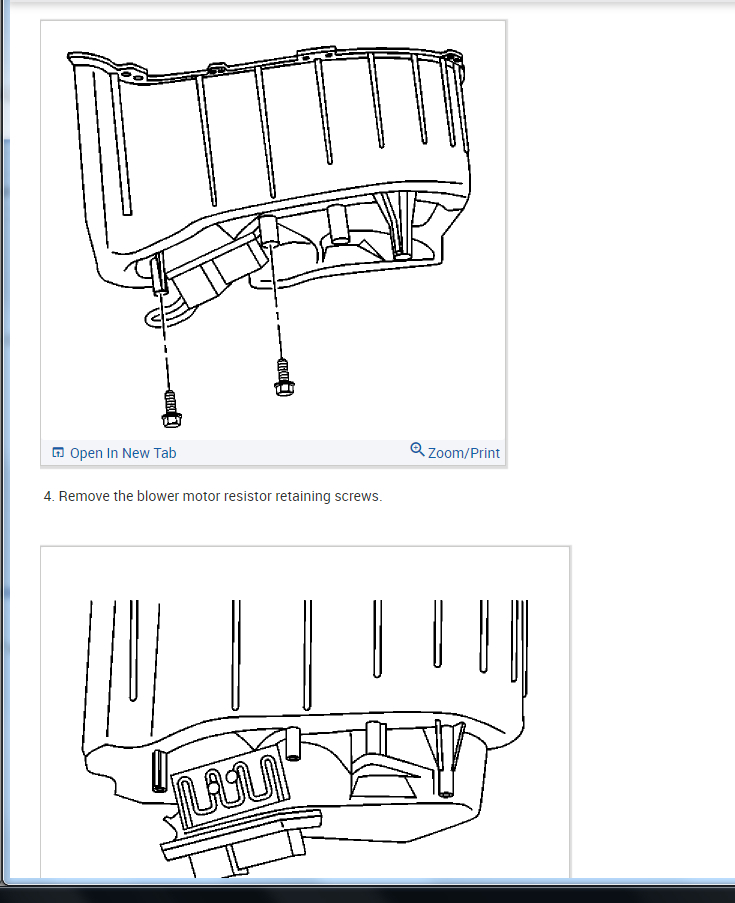 Open In New Tab

Zoom/Print

4. Remove the blower motor resistor retaining screws.