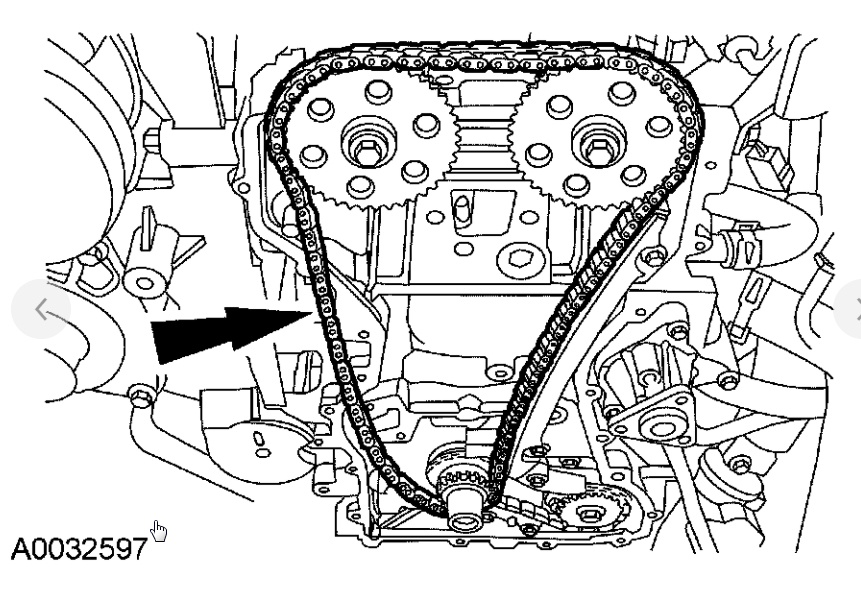 A0032597