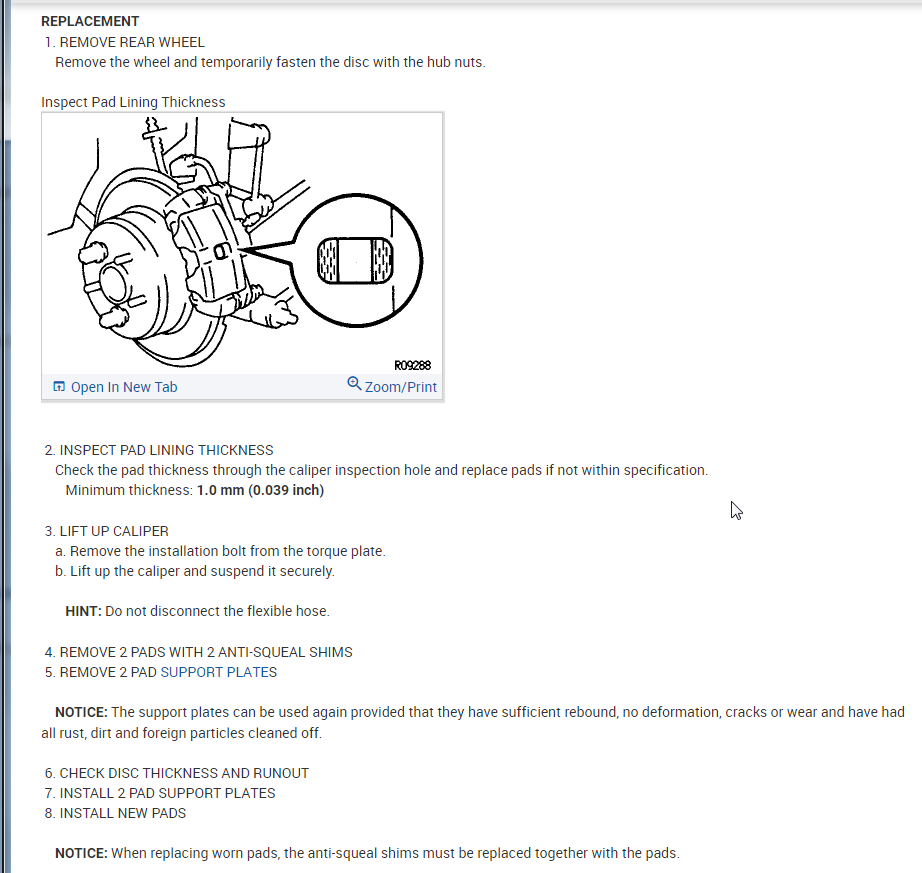 REPLACEMENT
1. REMOVE REAR WHEEL
Remove the wheel and temporarily fasten the disc with the hub nuts.

Inspect Pad Lining Thickness

R09288
Open In New Tab
Zoom/Print

2. INSPECT PAD LINING THICKNESS
Check the pad thickness through the caliper inspection hole and replace pads if not within specification.
Minimum thickness: 1.0 mm (0.039 inch)

3. LIFT UP CALIPER
a. Remove the installation bolt from the torque plate.
b. Lift up the caliper and suspend it securely.

HINT: Do not disconnect the flexible hose.

4. REMOVE 2 PADS WITH 2 ANTI-SQUEAL SHIMS
5. REMOVE 2 PAD SUPPORT PLATES

NOTICE: The support plates can be used again provided that they have sufficient rebound, no deformation, cracks or wear and have had all rust, dirt and foreign particles cleaned off.

6. CHECK DISC THICKNESS AND RUNOUT
7. INSTALL 2 PAD SUPPORT PLATES
8. INSTALL NEW PADS

NOTICE: When replacing worn pads, the anti-squeal shims must be replaced together with the pads.