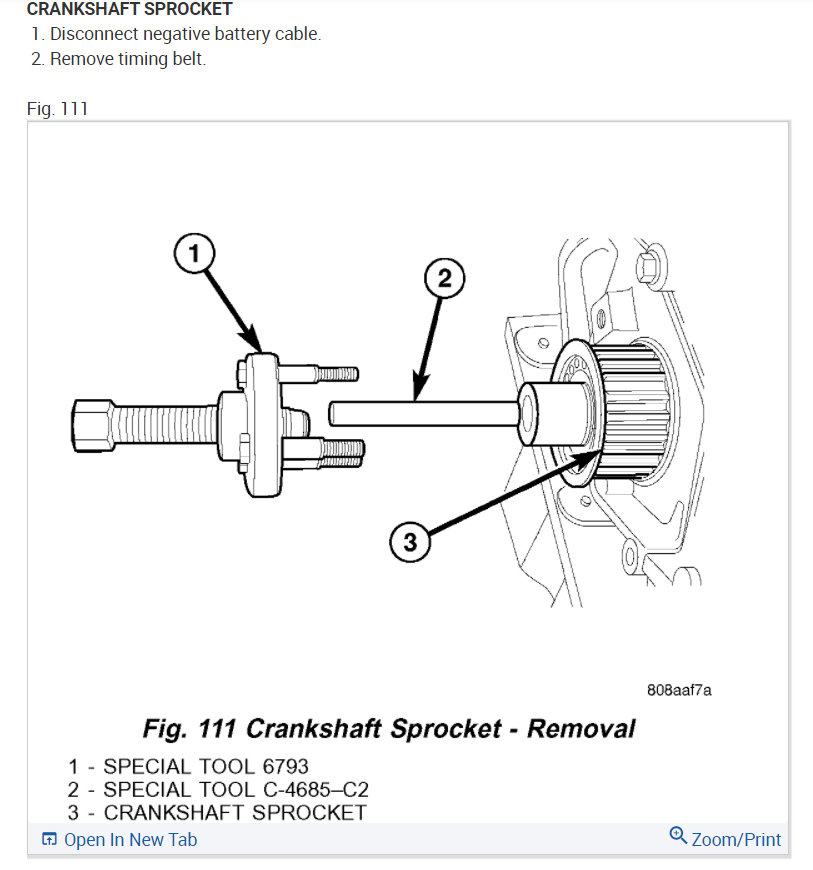 CRANKSHAFT SPROCKET

1. Disconnect negative battery cable.
2. Remove timing belt.

Fig. 111

1

2

3

808aaf7a

Fig. 111 Crankshaft Sprocket - Removal

1 - SPECIAL TOOL 6793
2 - SPECIAL TOOL C-4685–C2
3 - CRANKSHAFT SPROCKET

Open In New Tab

Zoom/Print