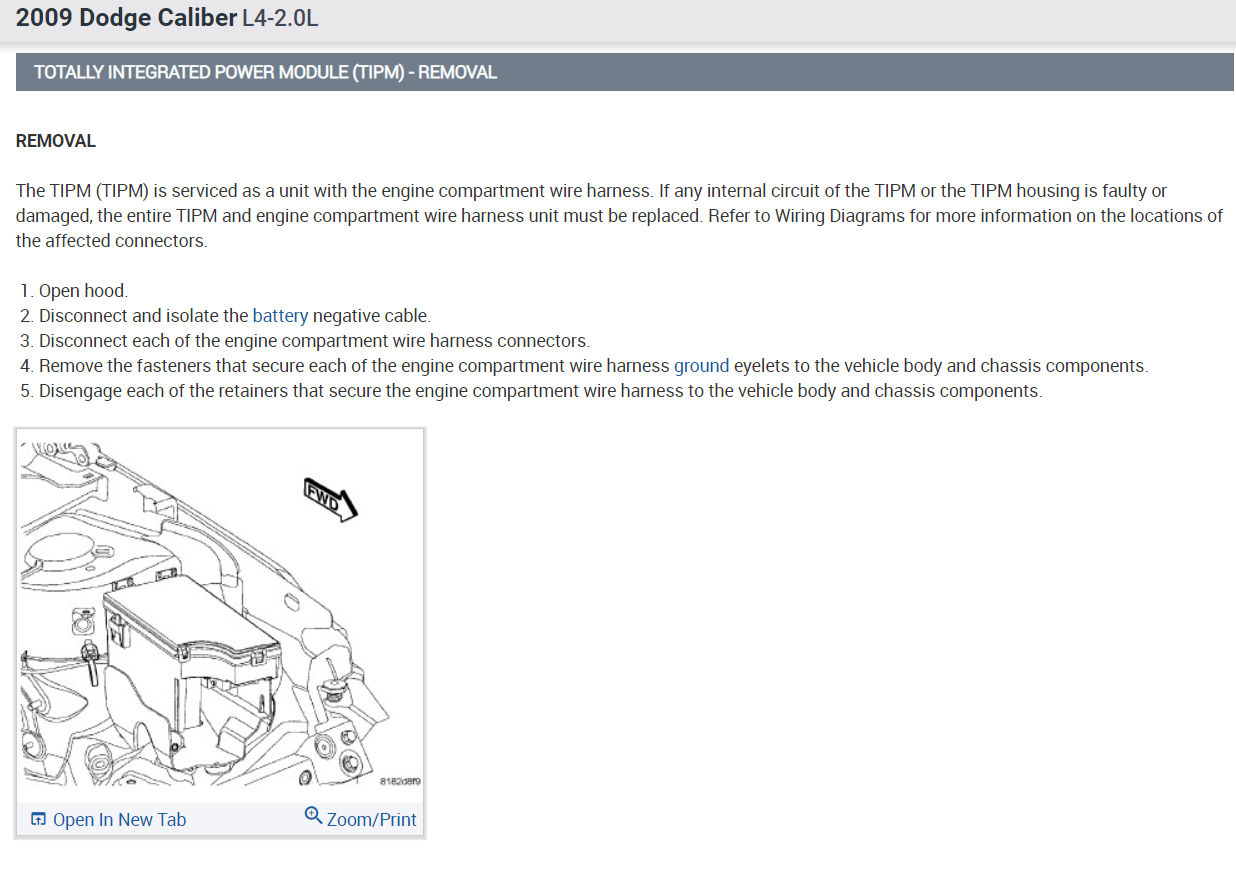 2009 Dodge Caliber L4-2.0L

TOTALLY INTEGRATED POWER MODULE (TIPM) - REMOVAL

REMOVAL

The TIPM (TIPM) is serviced as a unit with the engine compartment wire harness. If any internal circuit of the TIPM or the TIPM housing is faulty or damaged, the entire TIPM and engine compartment wire harness unit must be replaced. Refer to Wiring Diagrams for more information on the locations of the affected connectors.

1. Open hood.
2. Disconnect and isolate the battery negative cable.
3. Disconnect each of the engine compartment wire harness connectors.
4. Remove the fasteners that secure each of the engine compartment wire harness ground eyelets to the vehicle body and chassis components.
5. Disengage each of the retainers that secure the engine compartment wire harness to the vehicle body and chassis components.

FWD

8182d8f9

Open In New Tab
Zoom/Print