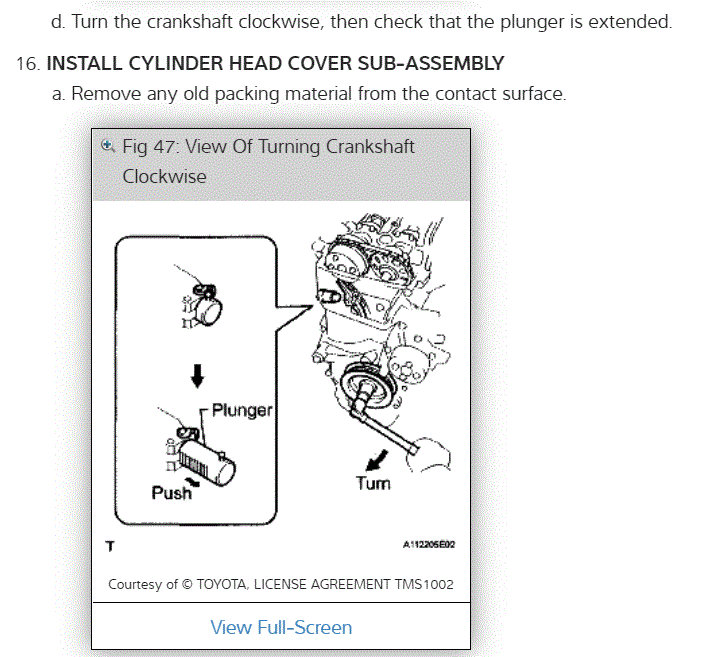 d. Turn the crankshaft clockwise, then check that the plunger is extended.

16. INSTALL CYLINDER HEAD COVER SUB-ASSEMBLY

a. Remove any old packing material from the contact surface.

Fig 47: View Of Turning Crankshaft Clockwise

Plunger

Push

Turn

T

A112205E02

Courtesy of © TOYOTA, LICENSE AGREEMENT TMS1002

View Full-Screen