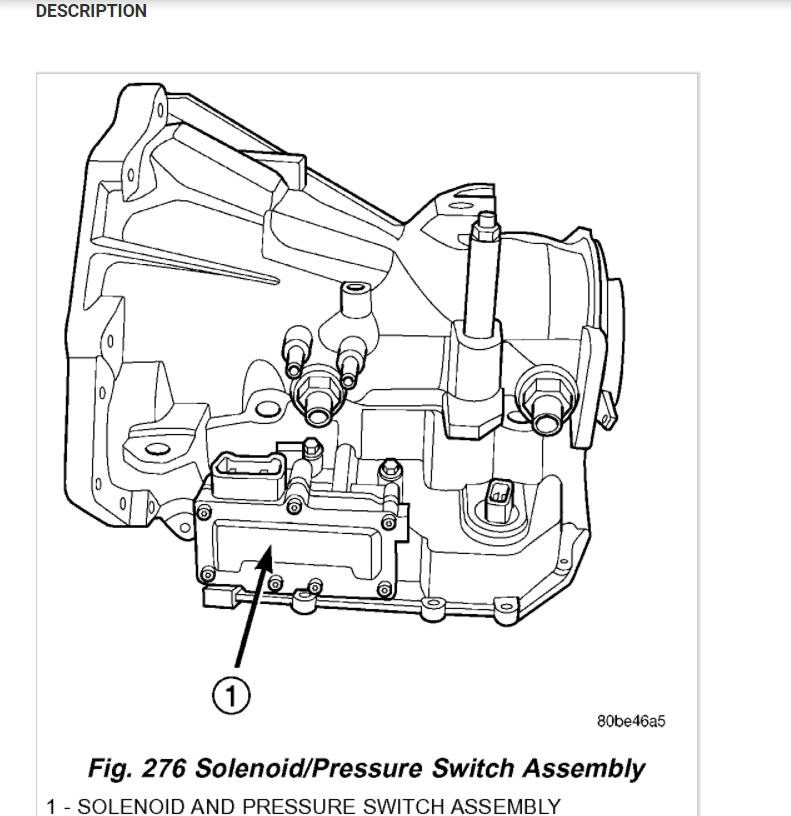 DESCRIPTION

1

80be46a5

Fig. 276 Solenoid/Pressure Switch Assembly

1 - SOLENOID AND PRESSURE SWITCH ASSEMBLY