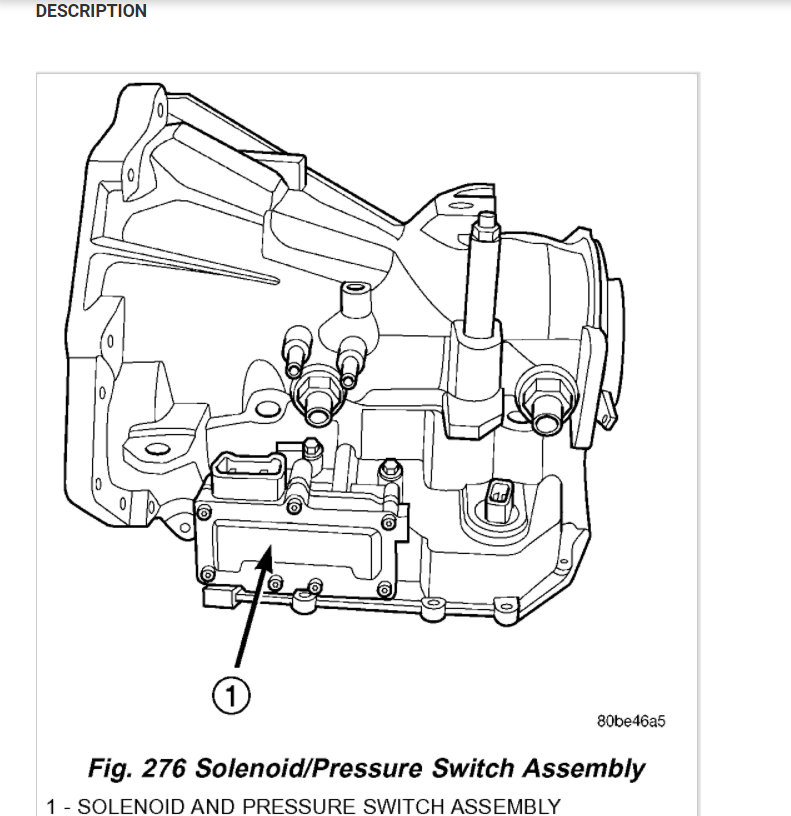 DESCRIPTION

1

80be46a5

Fig. 276 Solenoid/Pressure Switch Assembly

1 - SOLENOID AND PRESSURE SWITCH ASSEMBLY