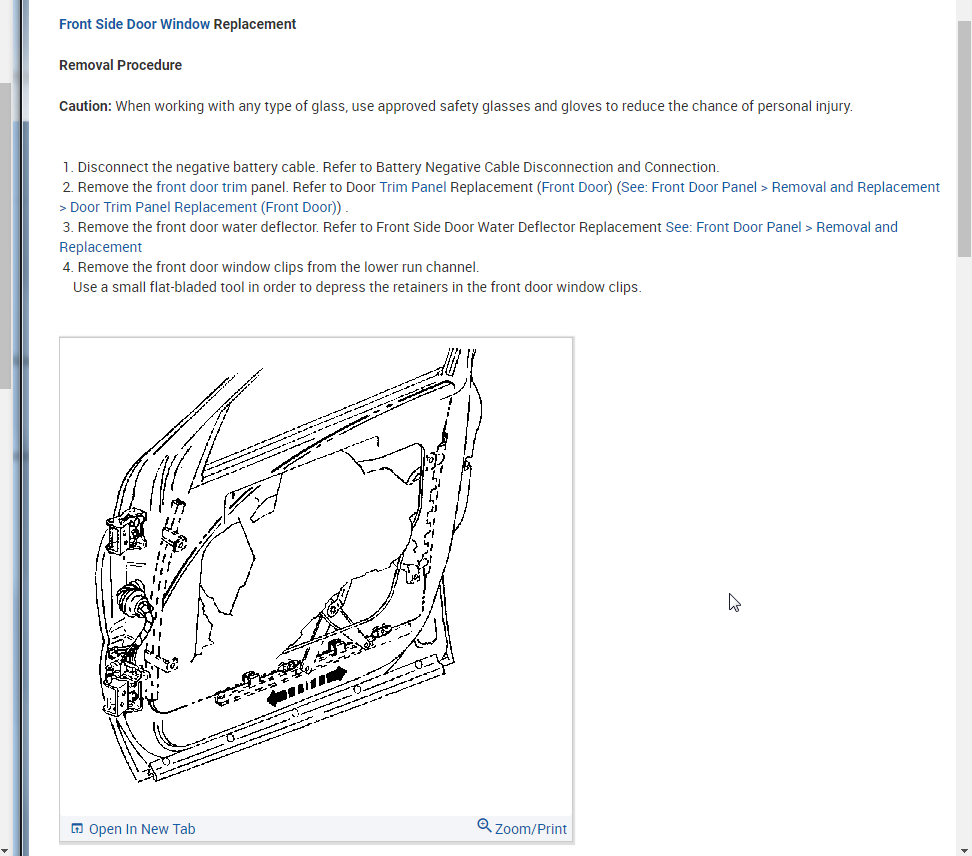 Front Side Door Window Replacement

Removal Procedure

Caution: When working with any type of glass, use approved safety glasses and gloves to reduce the chance of personal injury.

1. Disconnect the negative battery cable. Refer to Battery Negative Cable Disconnection and Connection.
2. Remove the front door trim panel. Refer to Door Trim Panel Replacement (Front Door) (See: Front Door Panel > Removal and Replacement > Door Trim Panel Replacement (Front Door)) .
3. Remove the front door water deflector. Refer to Front Side Door Water Deflector Replacement See: Front Door Panel > Removal and Replacement
4. Remove the front door window clips from the lower run channel.
Use a small flat-bladed tool in order to depress the retainers in the front door window clips.

Open In New Tab

Zoom/Print