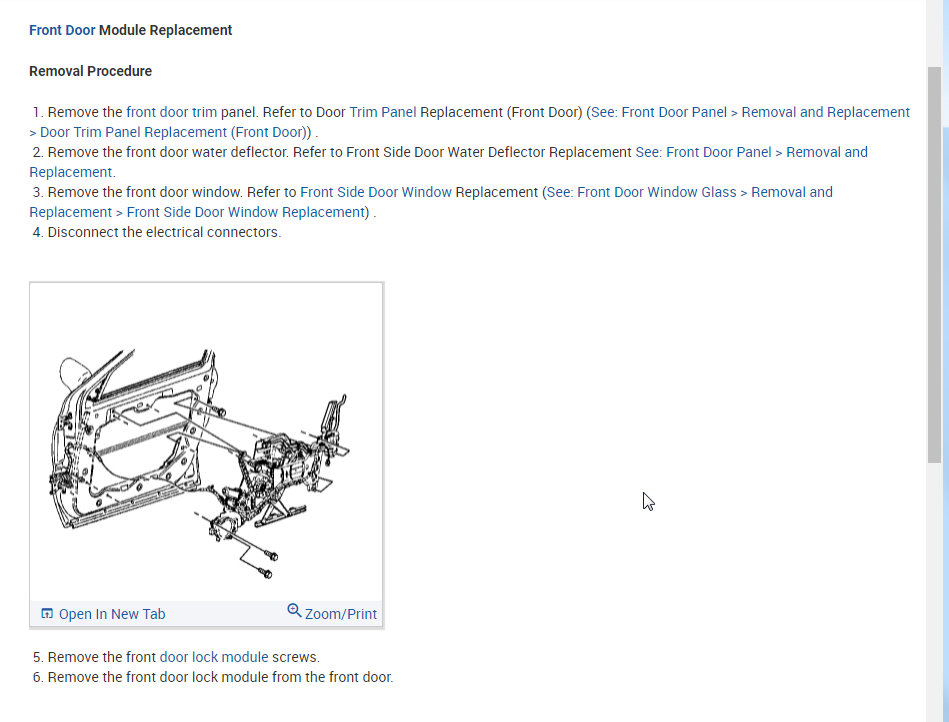 Front Door Module Replacement

Removal Procedure

1. Remove the front door trim panel. Refer to Door Trim Panel Replacement (Front Door) (See: Front Door Panel > Removal and Replacement > Door Trim Panel Replacement (Front Door)) .
2. Remove the front door water deflector. Refer to Front Side Door Water Deflector Replacement See: Front Door Panel > Removal and Replacement.
3. Remove the front door window. Refer to Front Side Door Window Replacement (See: Front Door Window Glass > Removal and Replacement > Front Side Door Window Replacement) .
4. Disconnect the electrical connectors.

Open In New Tab
Zoom/Print

5. Remove the front door lock module screws.
6. Remove the front door lock module from the front door.