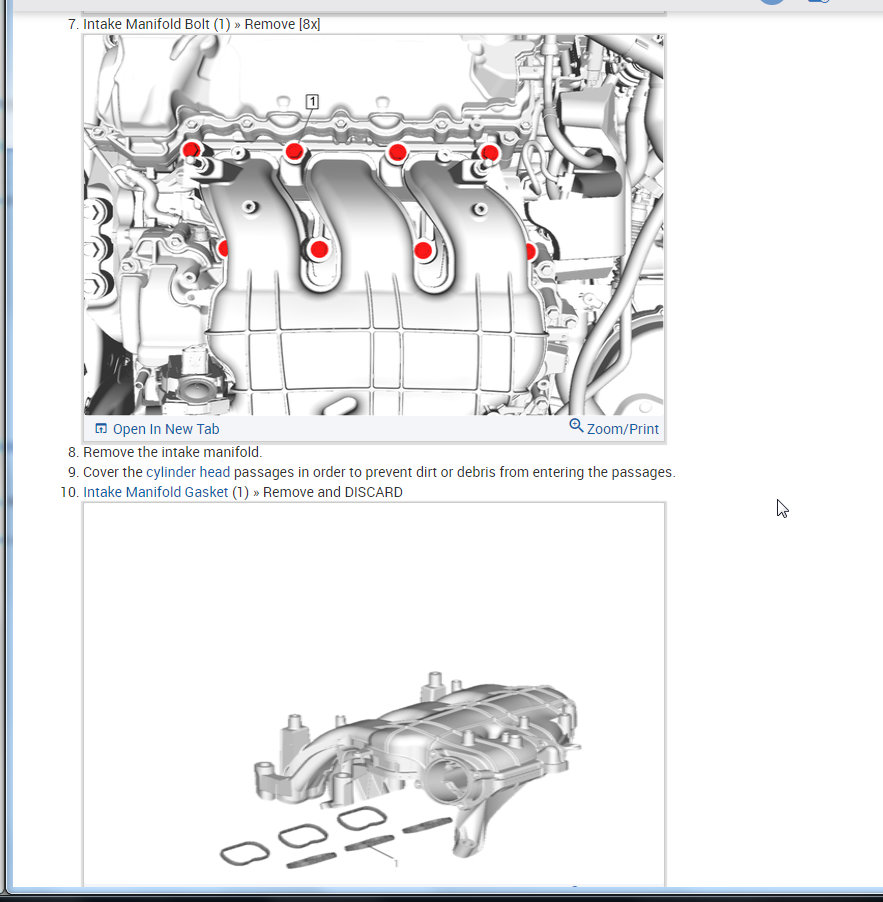 7. Intake Manifold Bolt (1) » Remove [8x]

1

Open In New Tab

Zoom/Print

8. Remove the intake manifold.

9. Cover the cylinder head passages in order to prevent dirt or debris from entering the passages.

10. Intake Manifold Gasket (1) » Remove and DISCARD

1