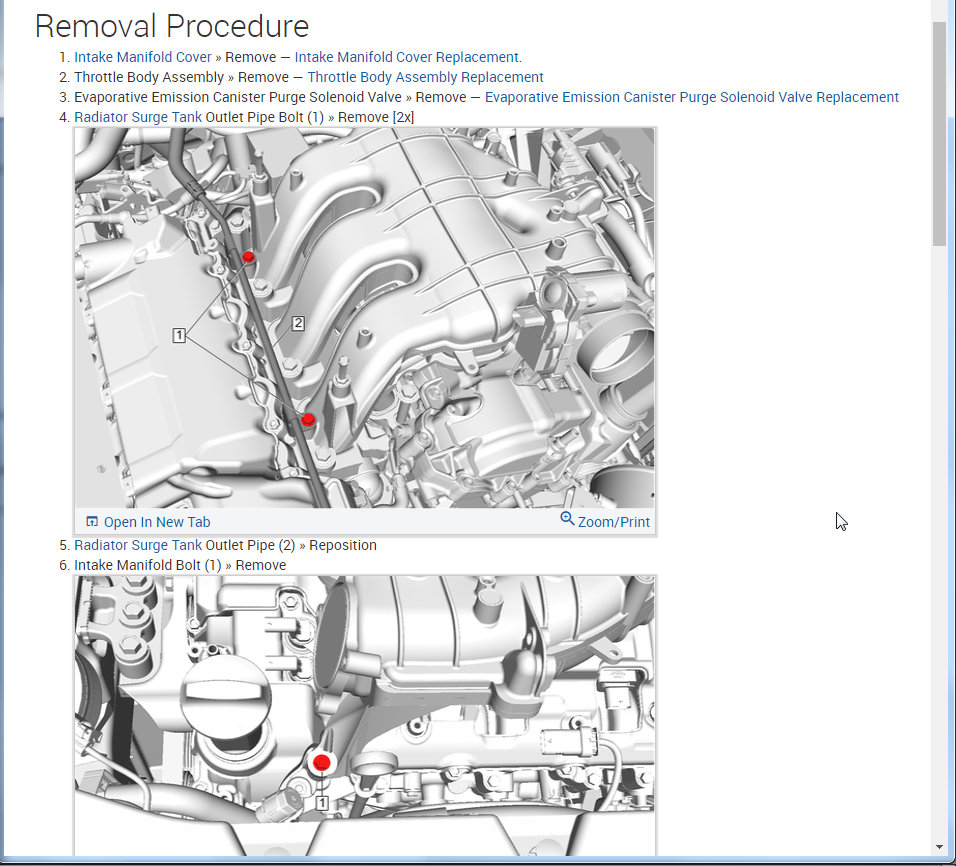 Removal Procedure

1. Intake Manifold Cover » Remove — Intake Manifold Cover Replacement.
2. Throttle Body Assembly » Remove — Throttle Body Assembly Replacement
3. Evaporative Emission Canister Purge Solenoid Valve » Remove — Evaporative Emission Canister Purge Solenoid Valve Replacement
4. Radiator Surge Tank Outlet Pipe Bolt (1) » Remove [2x]

1
2

Open In New Tab
Zoom/Print

5. Radiator Surge Tank Outlet Pipe (2) » Reposition
6. Intake Manifold Bolt (1) » Remove

1