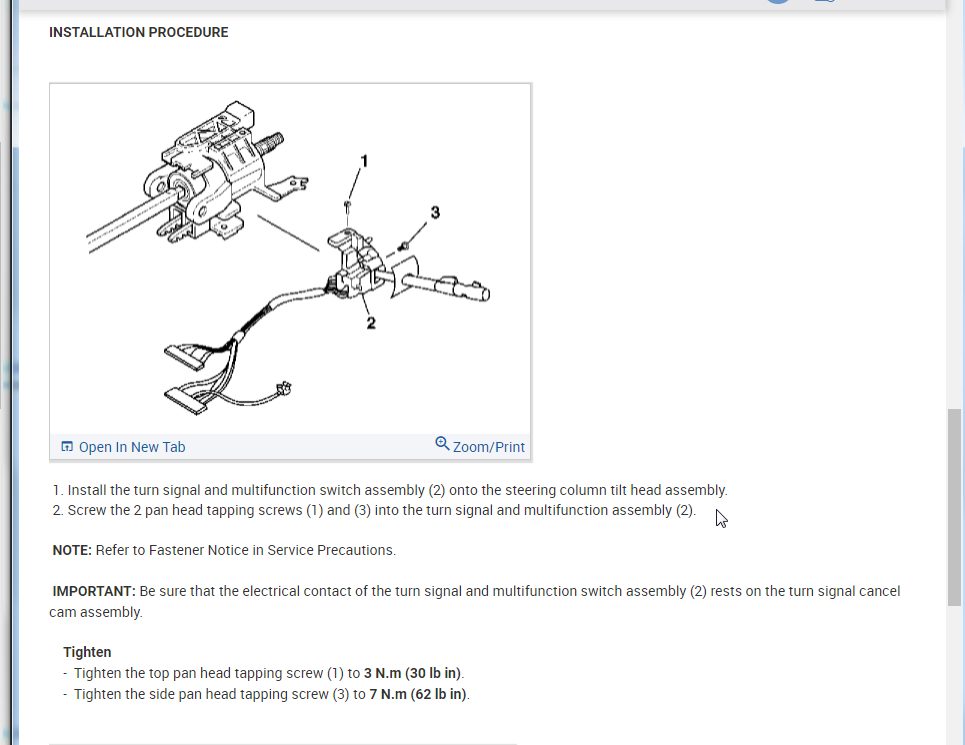 INSTALLATION PROCEDURE

1

3

2

Open In New Tab

Zoom/Print

1. Install the turn signal and multifunction switch assembly (2) onto the steering column tilt head assembly.
2. Screw the 2 pan head tapping screws (1) and (3) into the turn signal and multifunction assembly (2).

NOTE: Refer to Fastener Notice in Service Precautions.

IMPORTANT: Be sure that the electrical contact of the turn signal and multifunction switch assembly (2) rests on the turn signal cancel cam assembly.

Tighten
- Tighten the top pan head tapping screw (1) to 3 N.m (30 lb in).
- Tighten the side pan head tapping screw (3) to 7 N.m (62 lb in).