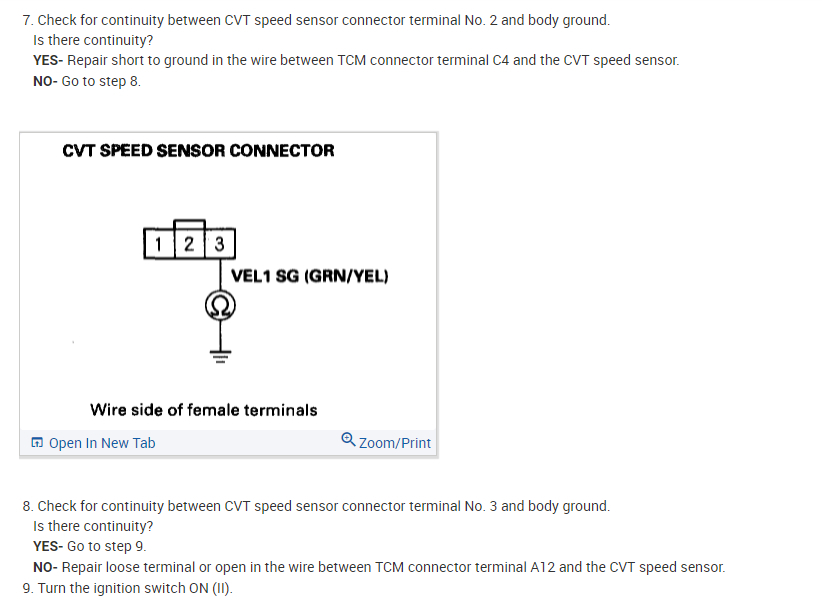 7. Check for continuity between CVT speed sensor connector terminal No. 2 and body ground.
Is there continuity?
YES- Repair short to ground in the wire between TCM connector terminal C4 and the CVT speed sensor.
NO- Go to step 8.

CVT SPEED SENSOR CONNECTOR

1 2 3

VEL1 SG (GRN/YEL)

Ω

Wire side of female terminals

Open In New Tab
Zoom/Print

8. Check for continuity between CVT speed sensor connector terminal No. 3 and body ground.
Is there continuity?
YES- Go to step 9.
NO- Repair loose terminal or open in the wire between TCM connector terminal A12 and the CVT speed sensor.
9. Turn the ignition switch ON (II).