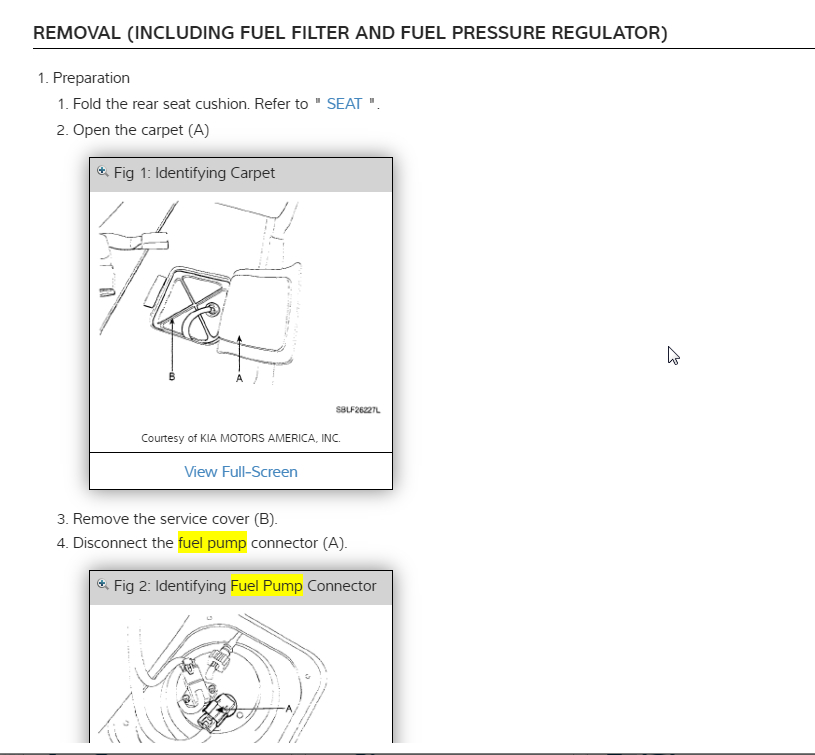 REMOVAL (INCLUDING FUEL FILTER AND FUEL PRESSURE REGULATOR)

1. Preparation

1. Fold the rear seat cushion. Refer to " SEAT ".

2. Open the carpet (A)

Fig 1: Identifying Carpet

B

A

SBLF26227L

Courtesy of KIA MOTORS AMERICA, INC.

View Full-Screen

3. Remove the service cover (B).

4. Disconnect the fuel pump connector (A).

Fig 2: Identifying Fuel Pump Connector

A