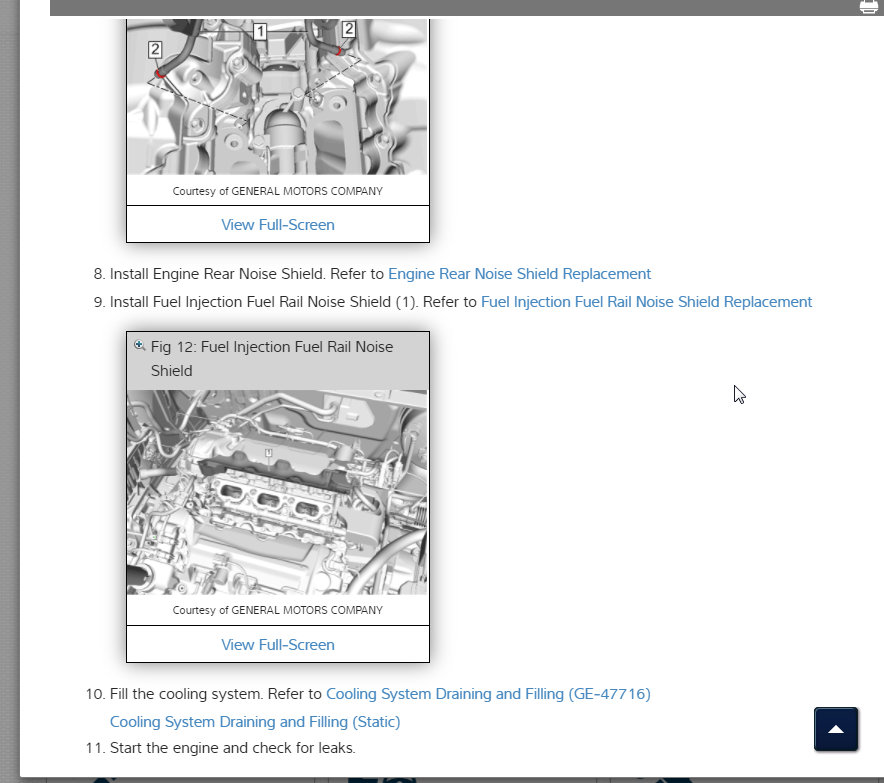 2 1 2

Courtesy of GENERAL MOTORS COMPANY

View Full-Screen

8. Install Engine Rear Noise Shield. Refer to Engine Rear Noise Shield Replacement

9. Install Fuel Injection Fuel Rail Noise Shield (1). Refer to Fuel Injection Fuel Rail Noise Shield Replacement

Fig 12: Fuel Injection Fuel Rail Noise Shield

1

Courtesy of GENERAL MOTORS COMPANY

View Full-Screen

10. Fill the cooling system. Refer to Cooling System Draining and Filling (GE-47716) Cooling System Draining and Filling (Static)

11. Start the engine and check for leaks.