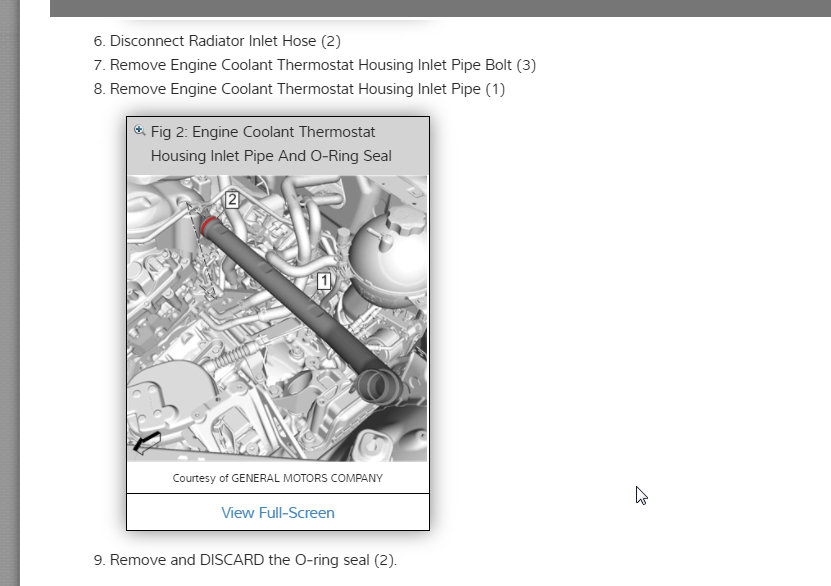 6. Disconnect Radiator Inlet Hose (2)
7. Remove Engine Coolant Thermostat Housing Inlet Pipe Bolt (3)
8. Remove Engine Coolant Thermostat Housing Inlet Pipe (1)

Fig 2: Engine Coolant Thermostat Housing Inlet Pipe And O-Ring Seal

2
1

Courtesy of GENERAL MOTORS COMPANY

View Full-Screen

9. Remove and DISCARD the O-ring seal (2).